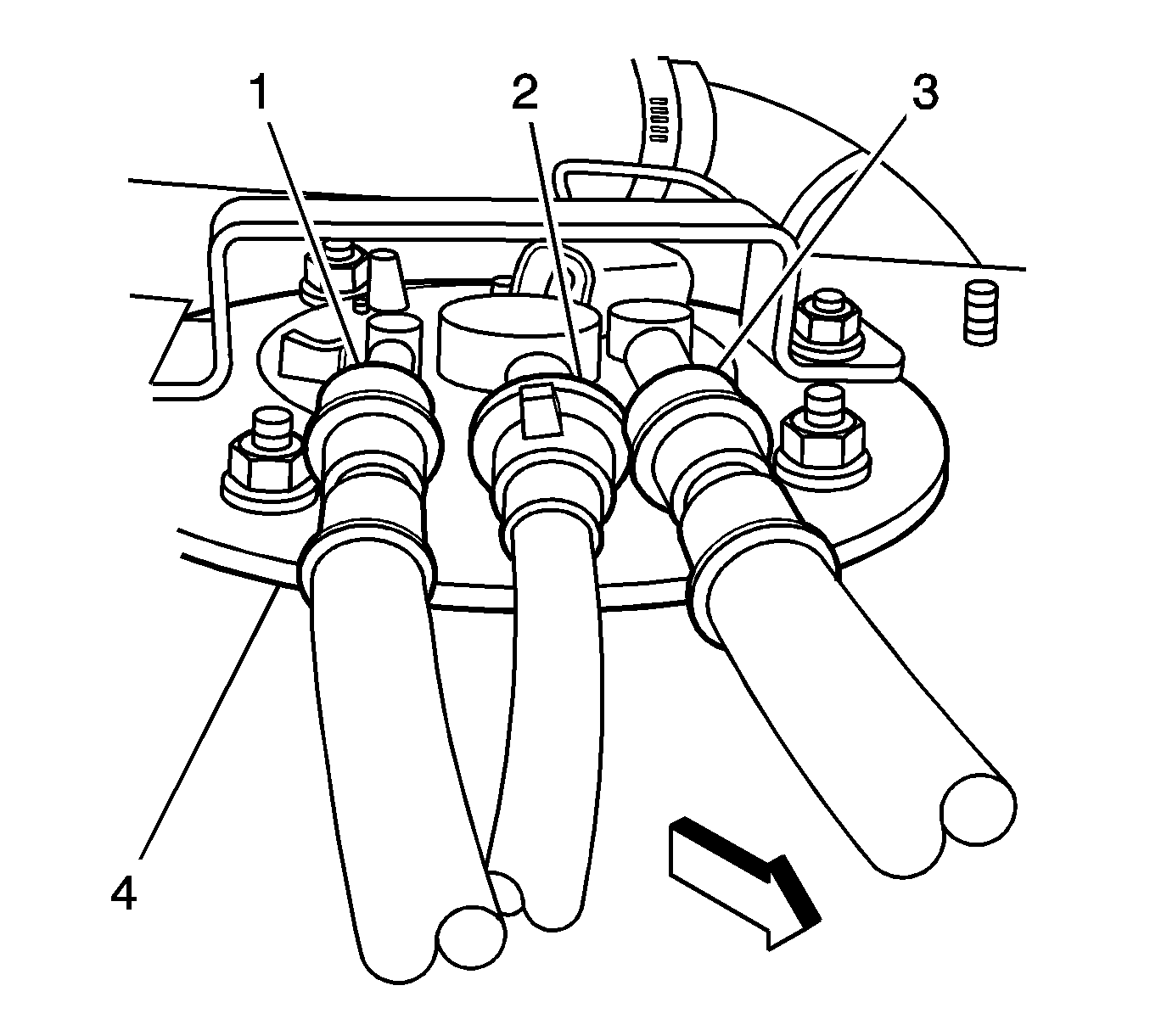 1
2
3
4