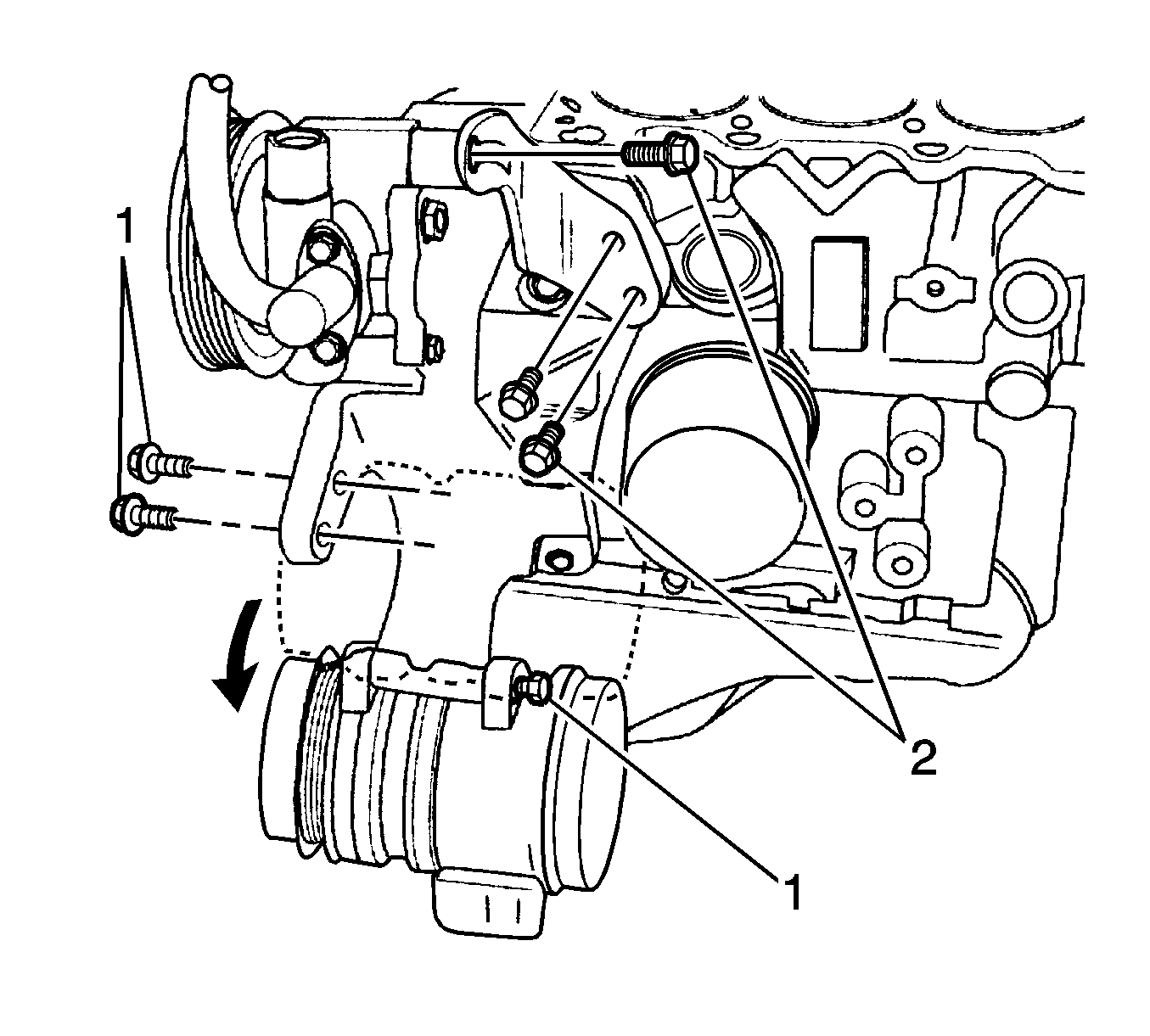 1
2
1