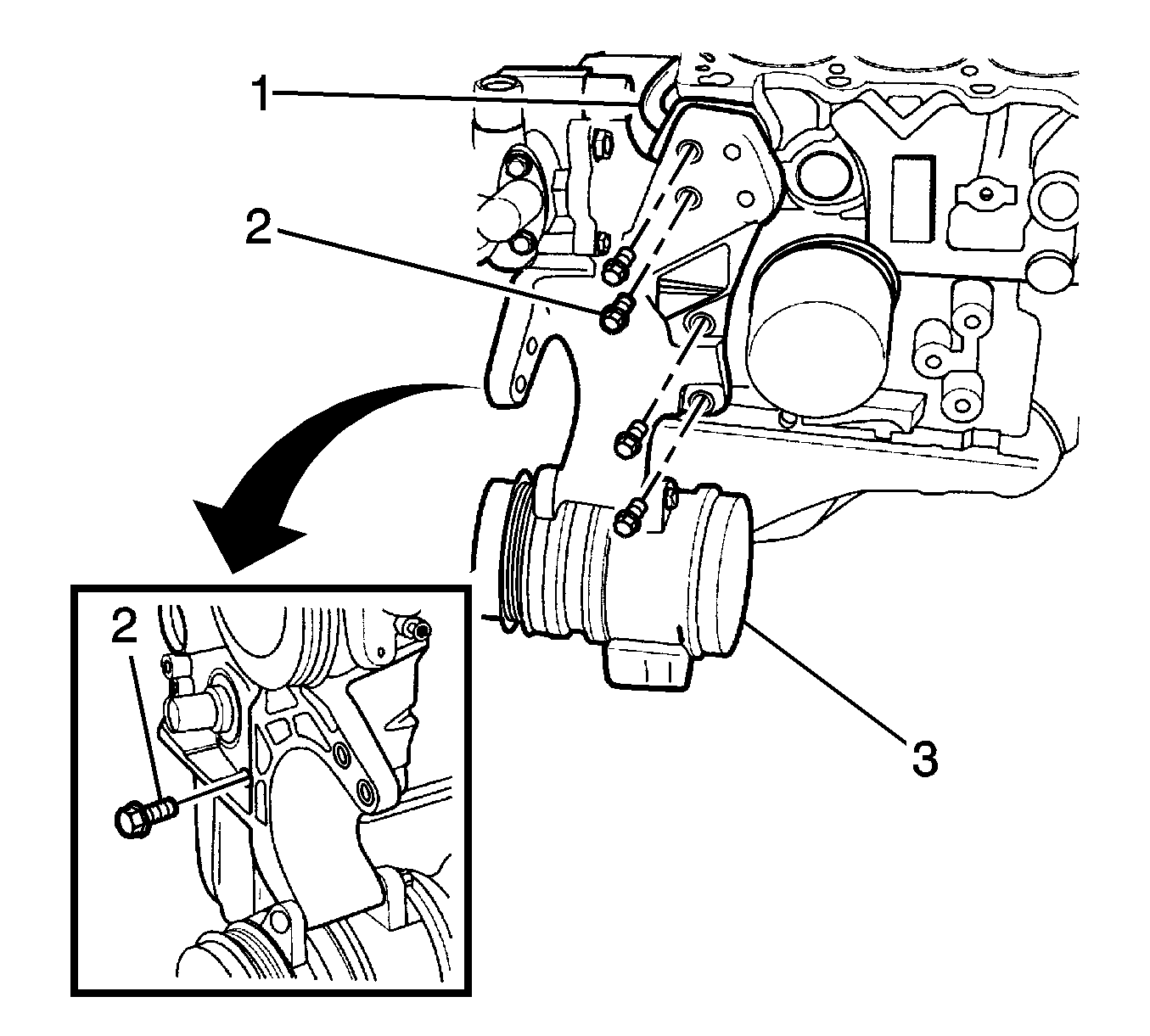 1
2
2
3