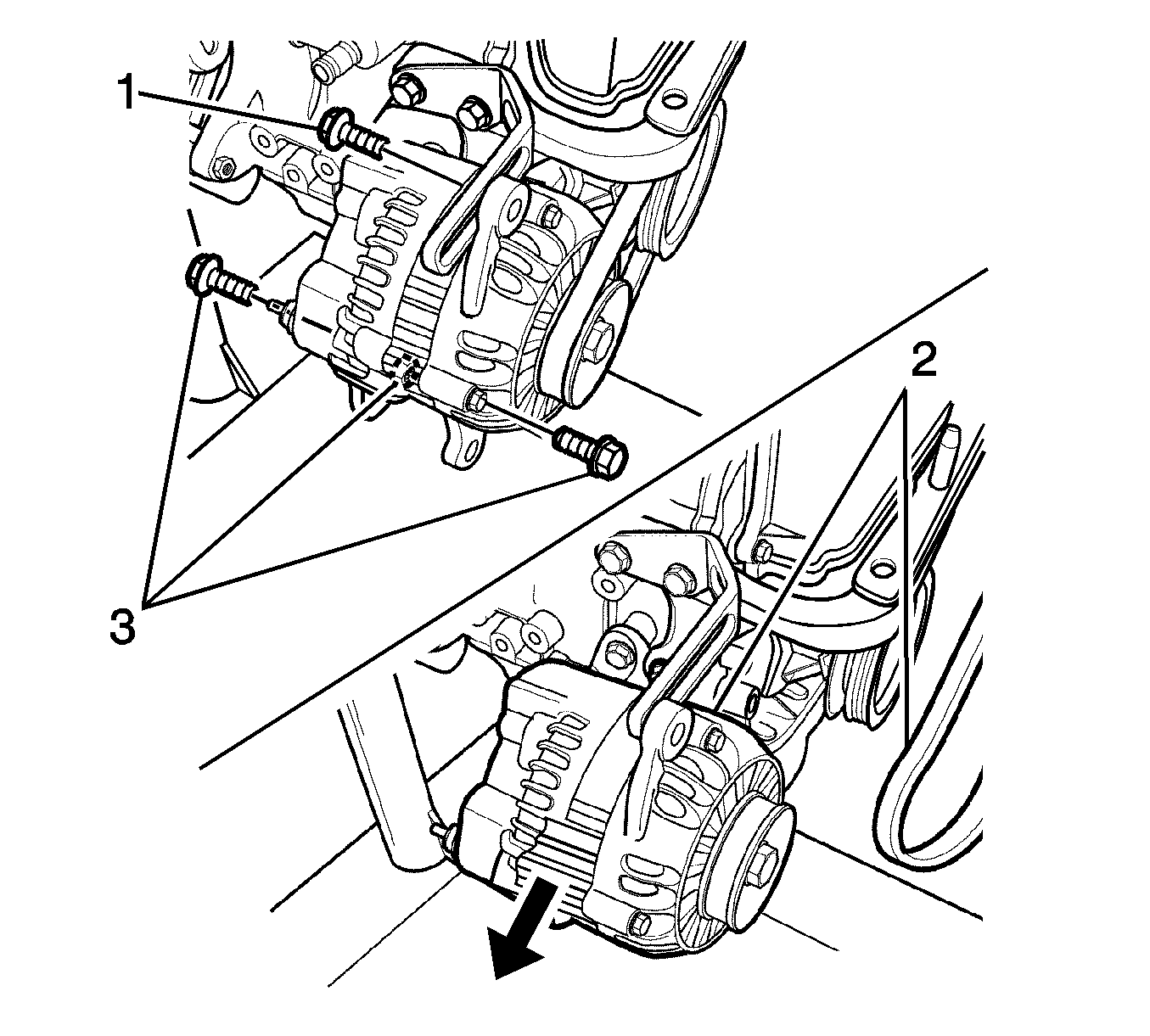 1
2
3