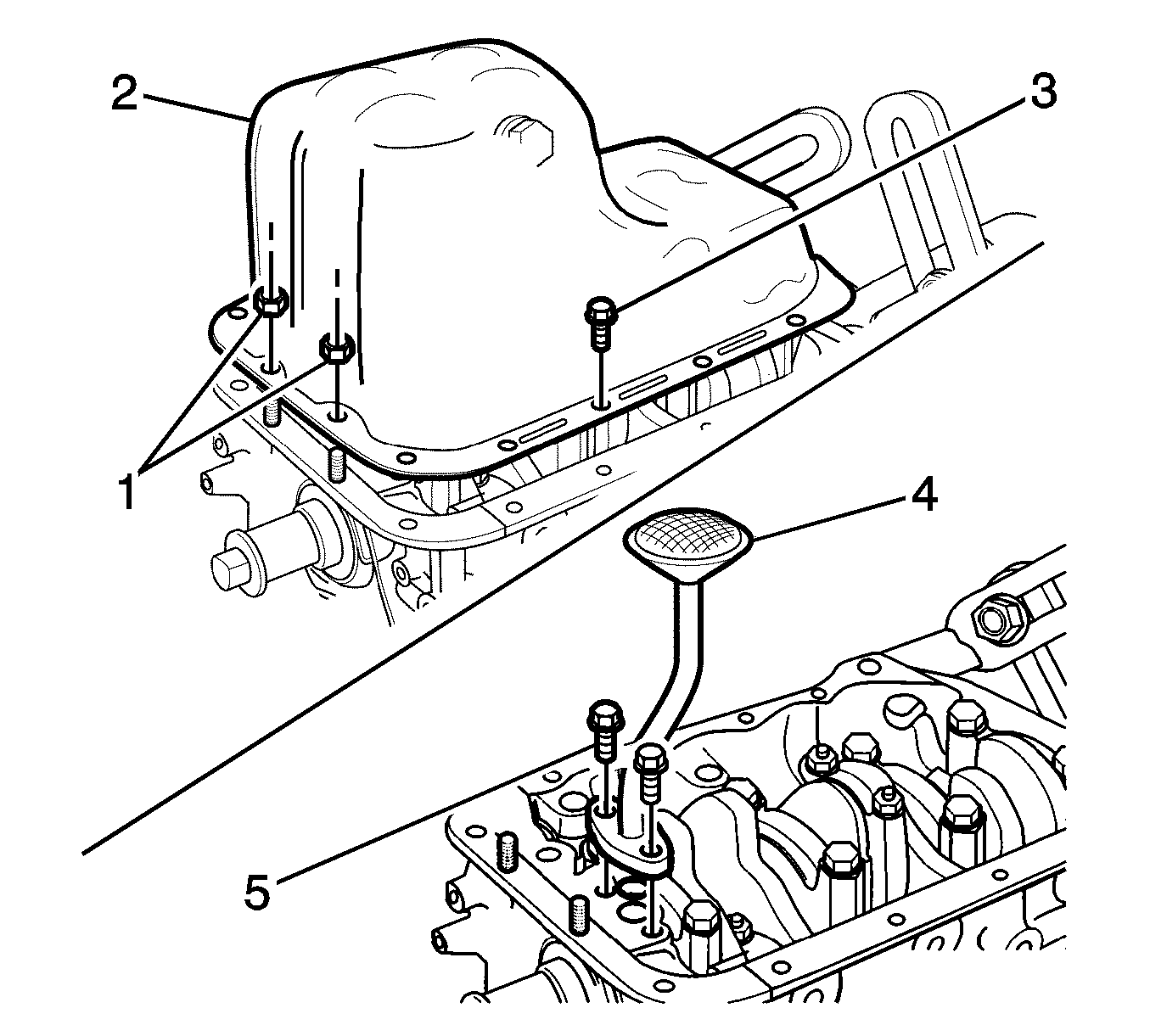 2
3
1
4
5