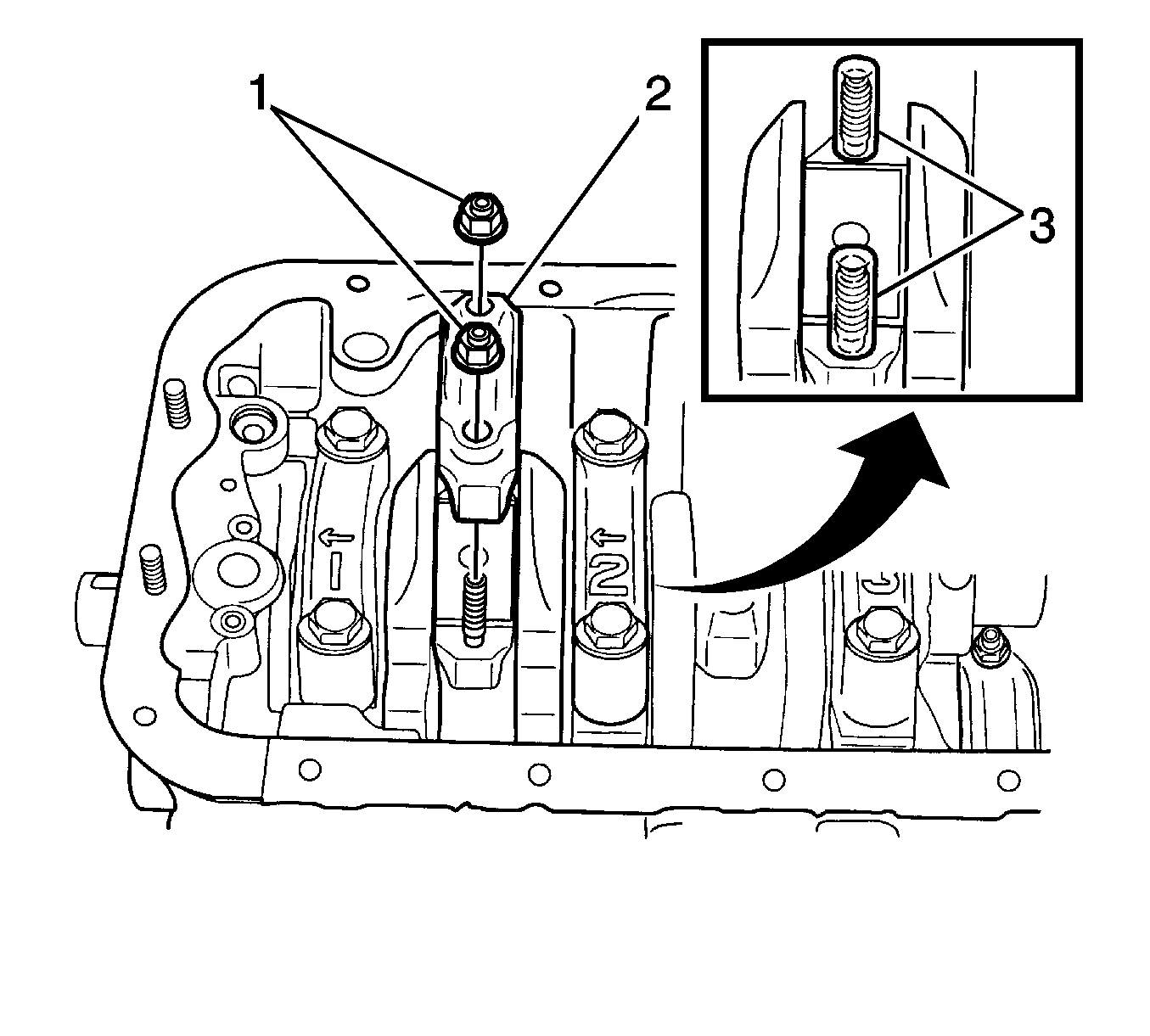 1
2
3
1
2