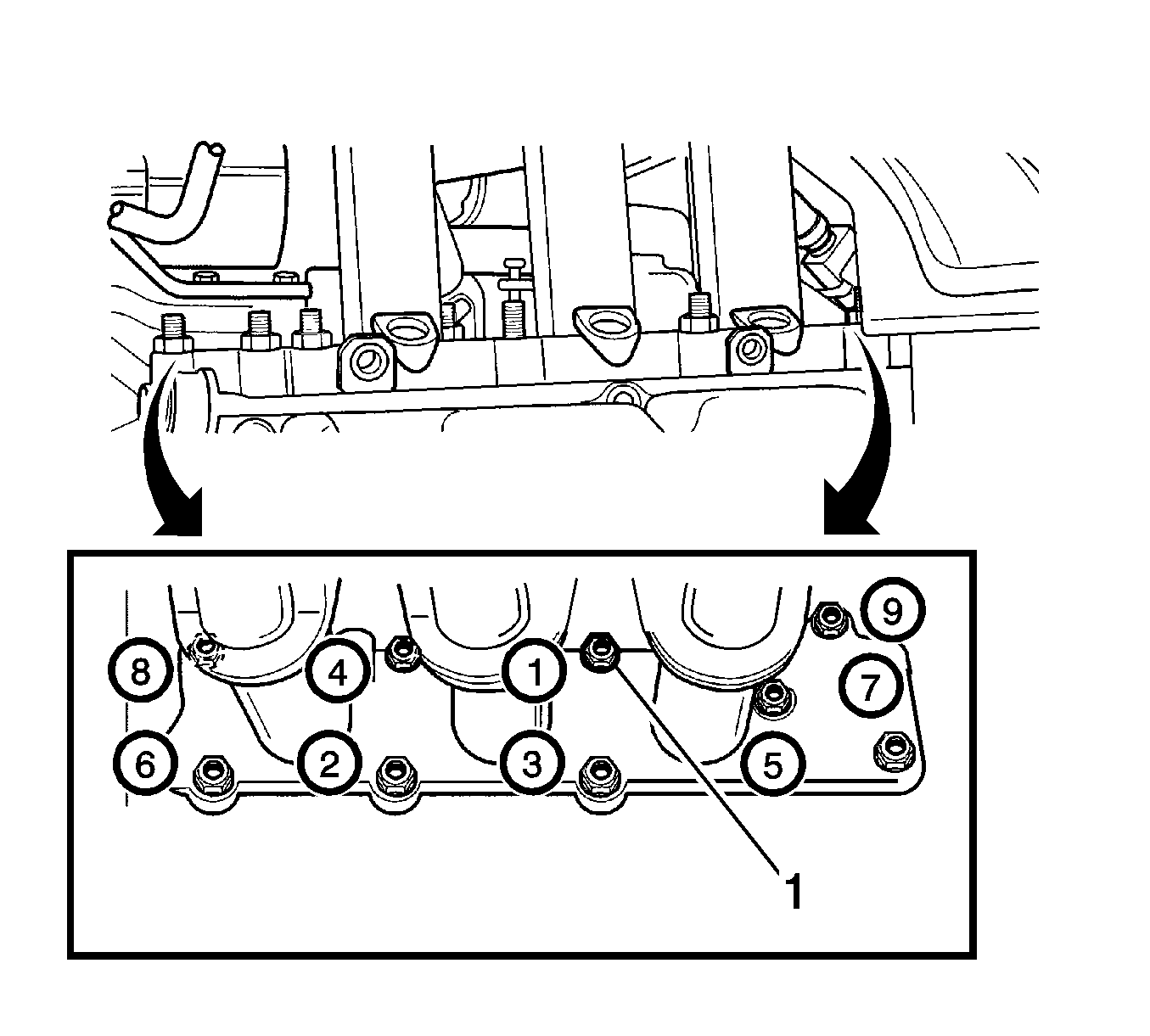 9
8
4
1
7
6
2
3
5
1