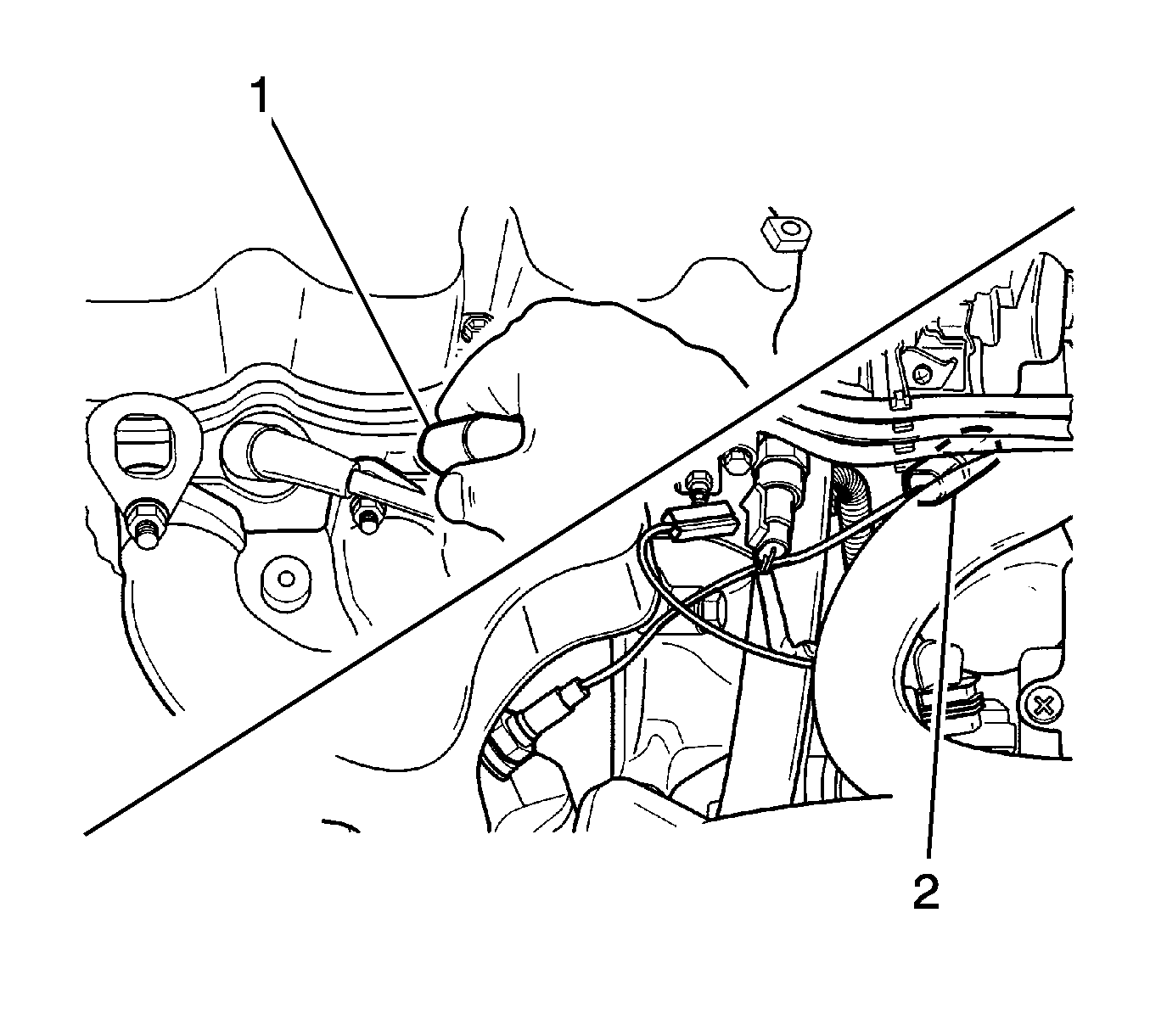 1
2