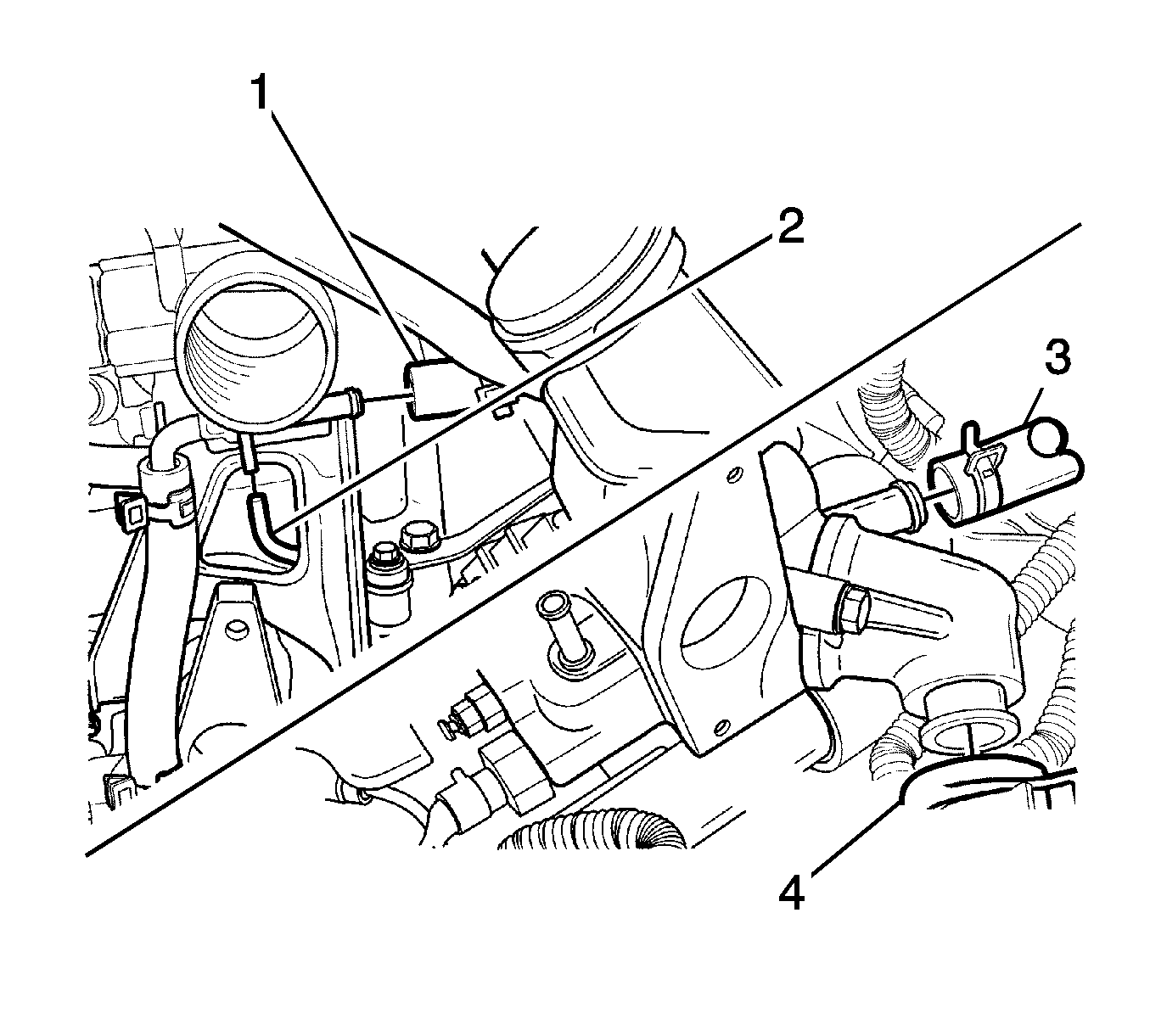 1
2
3
4