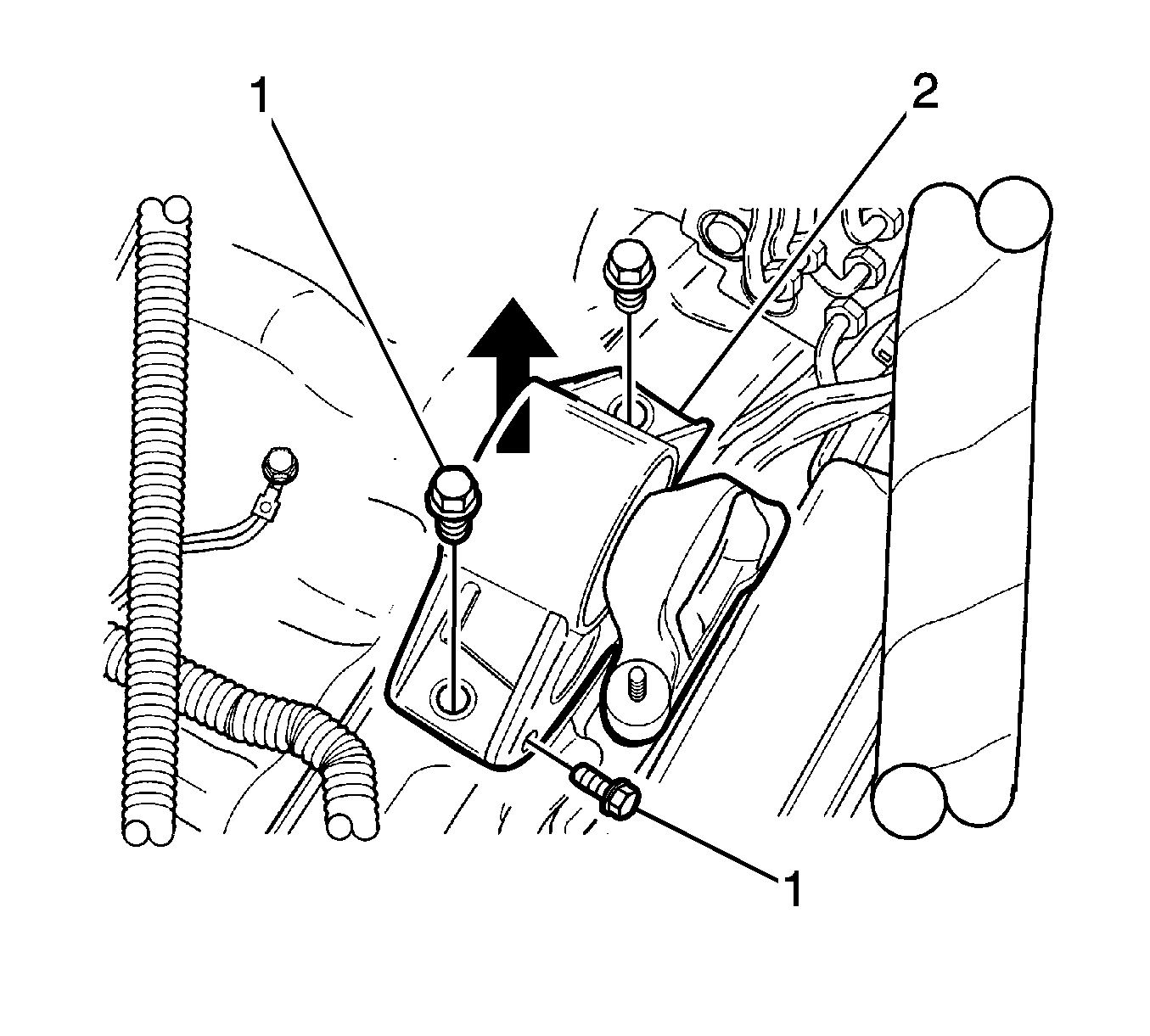 1
2
1