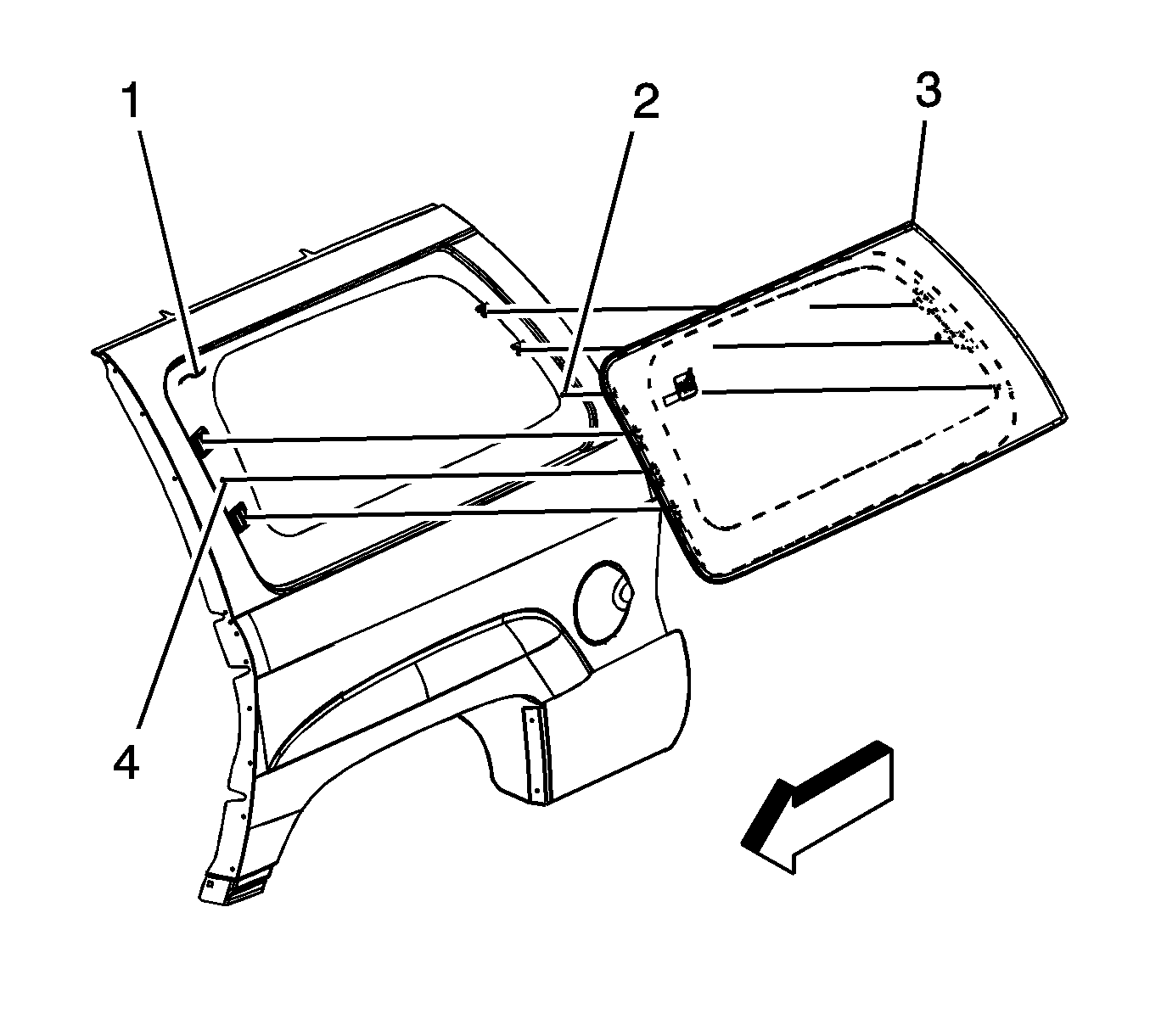 1
2
3
4