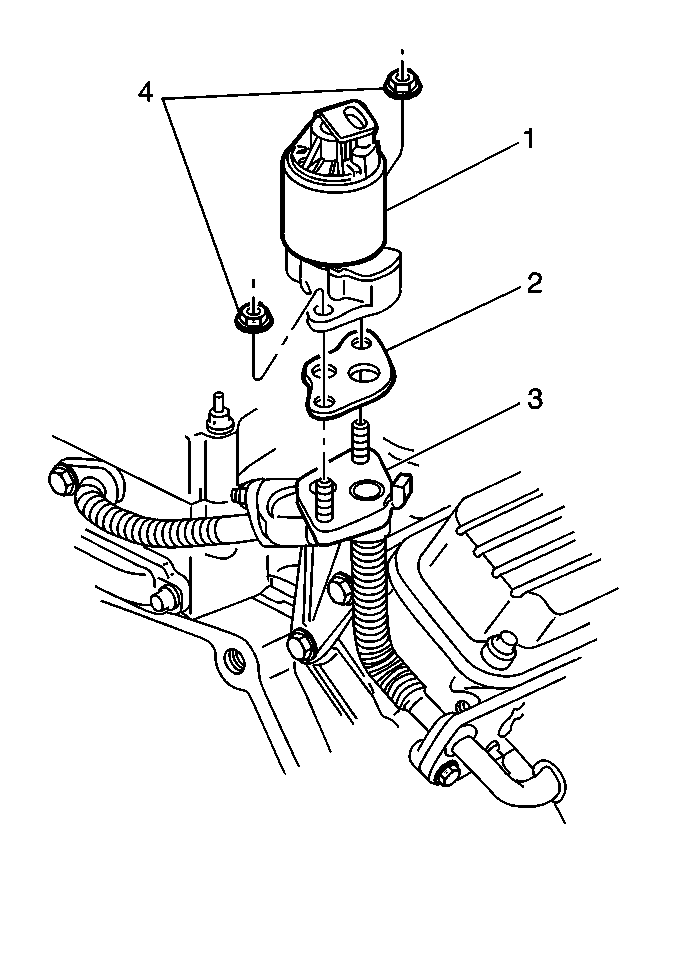 4
1
2
3