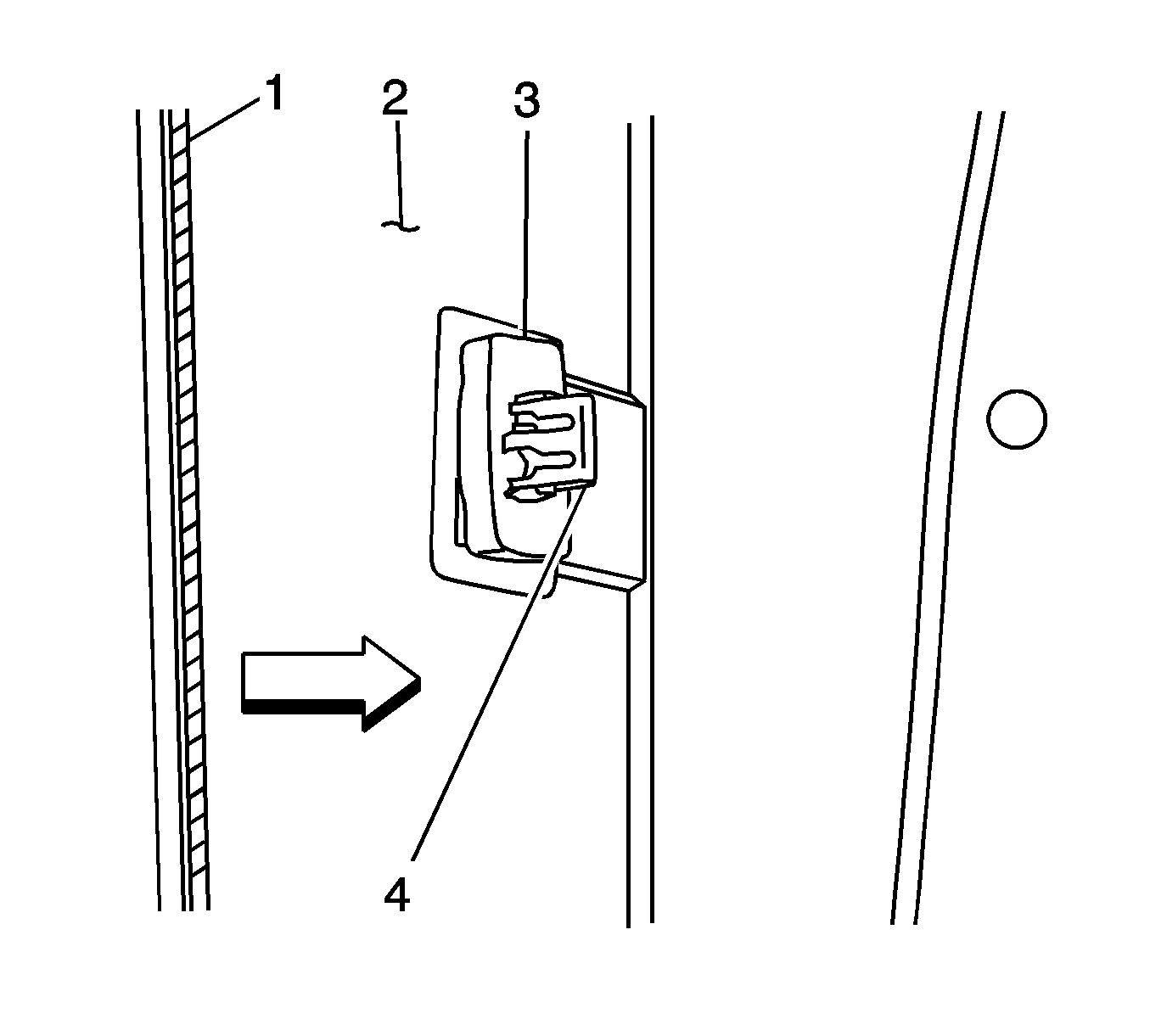 1
2
3
4