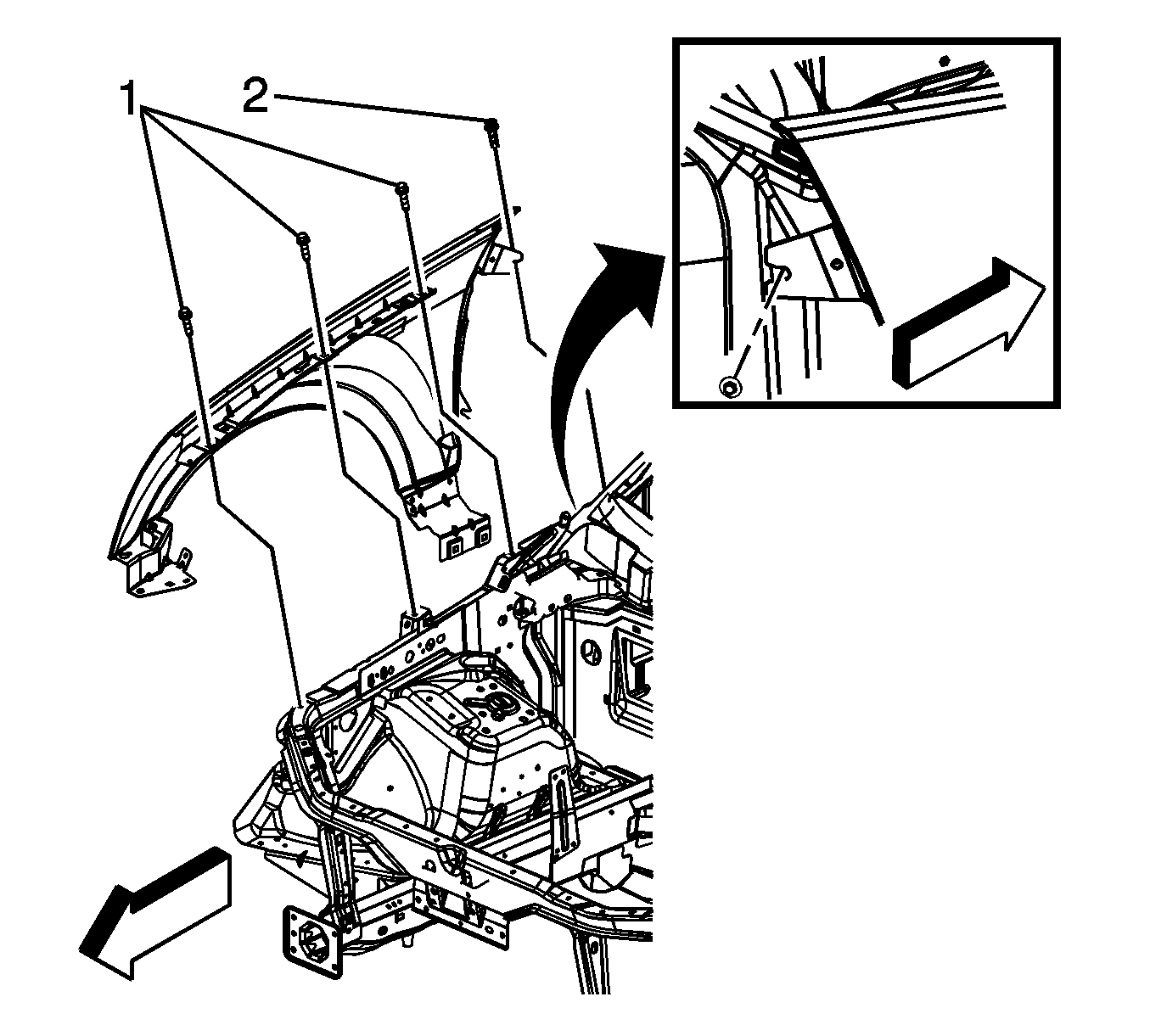 1
2