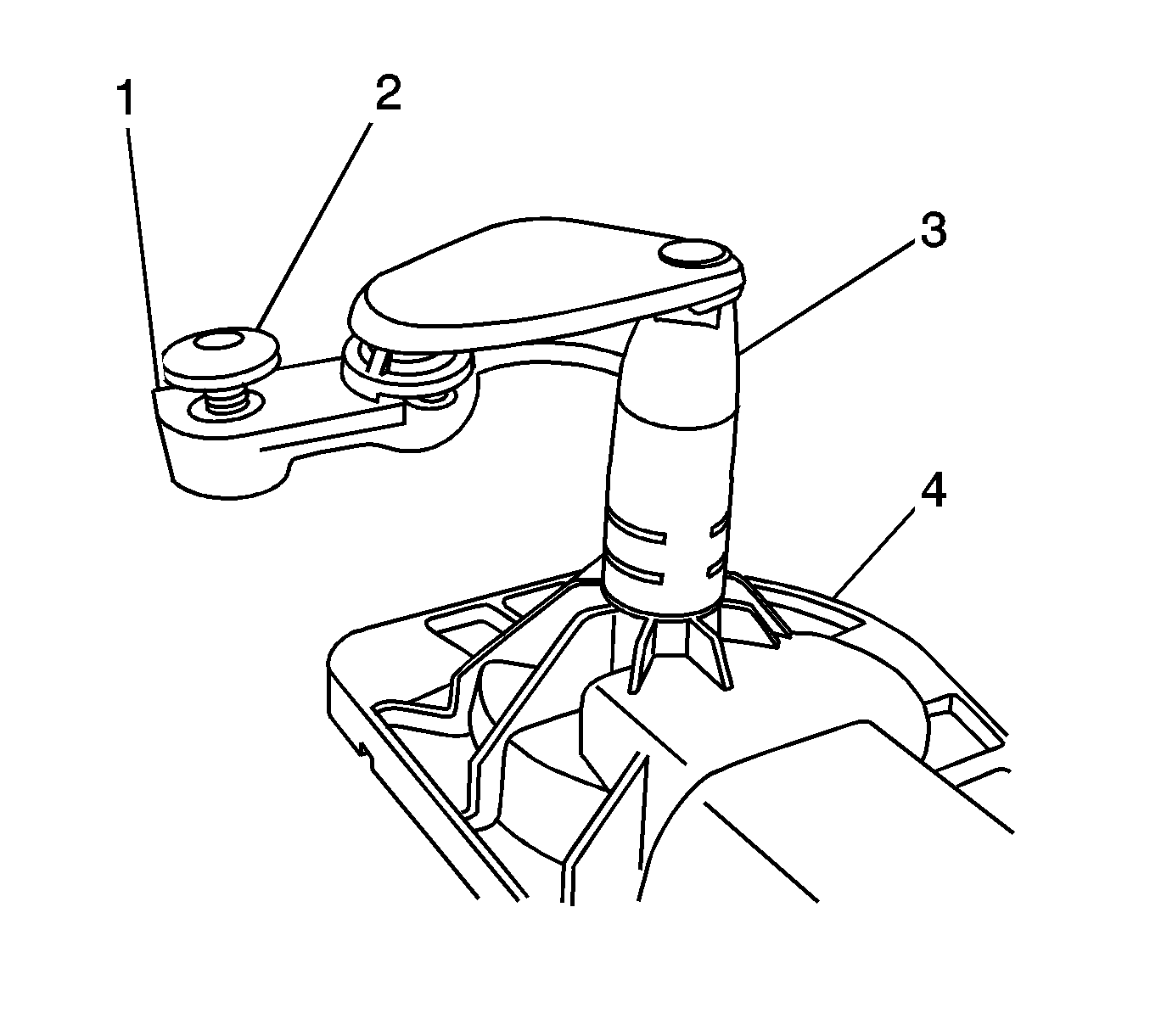 1
2
3
4