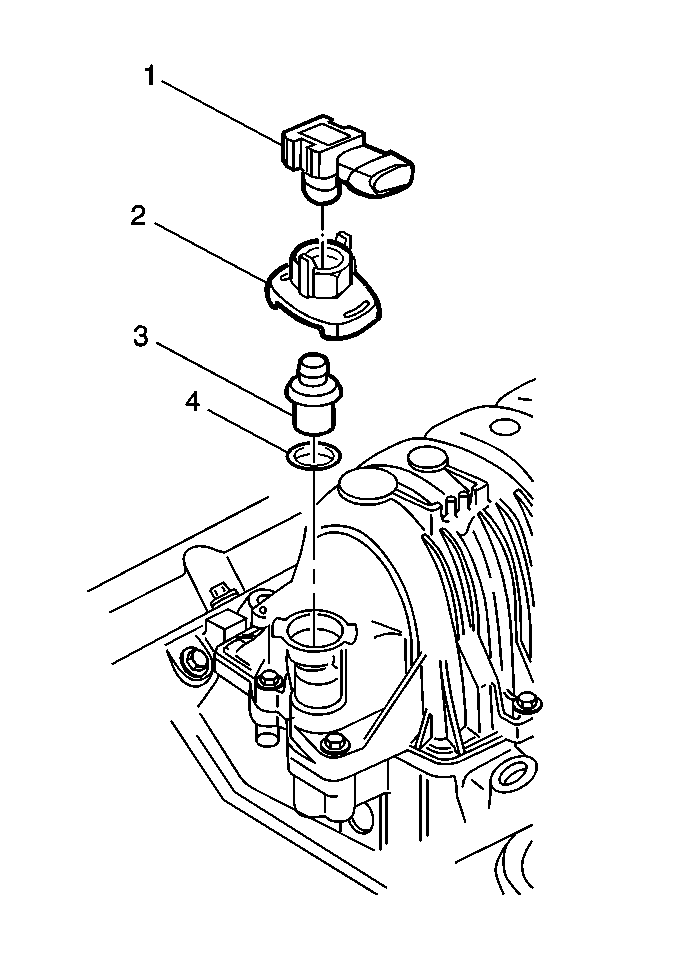 1
2
3
4