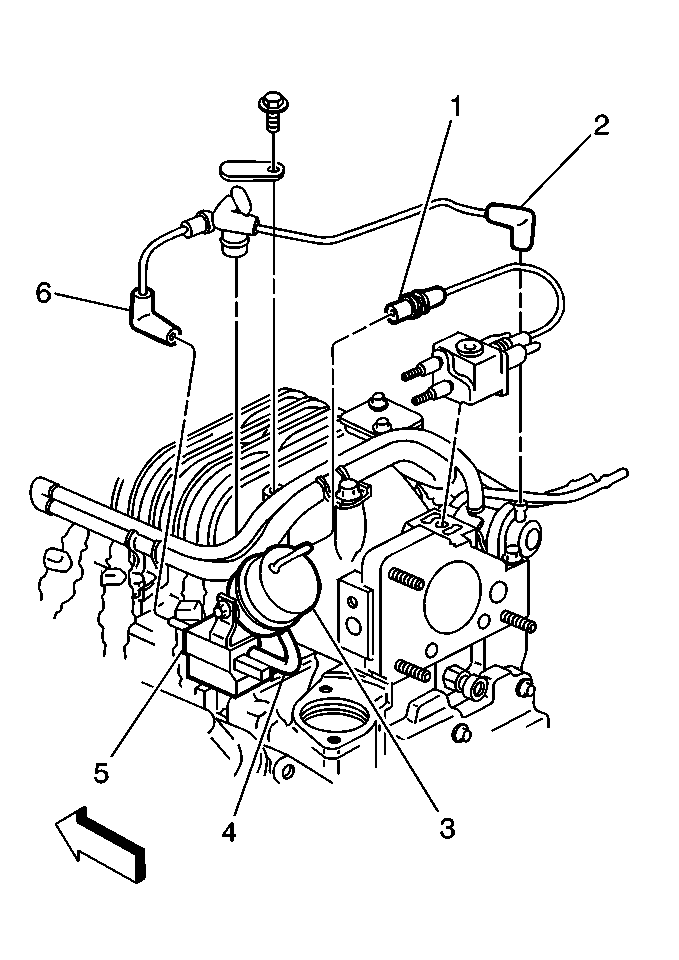 1
2
6
5
4
3