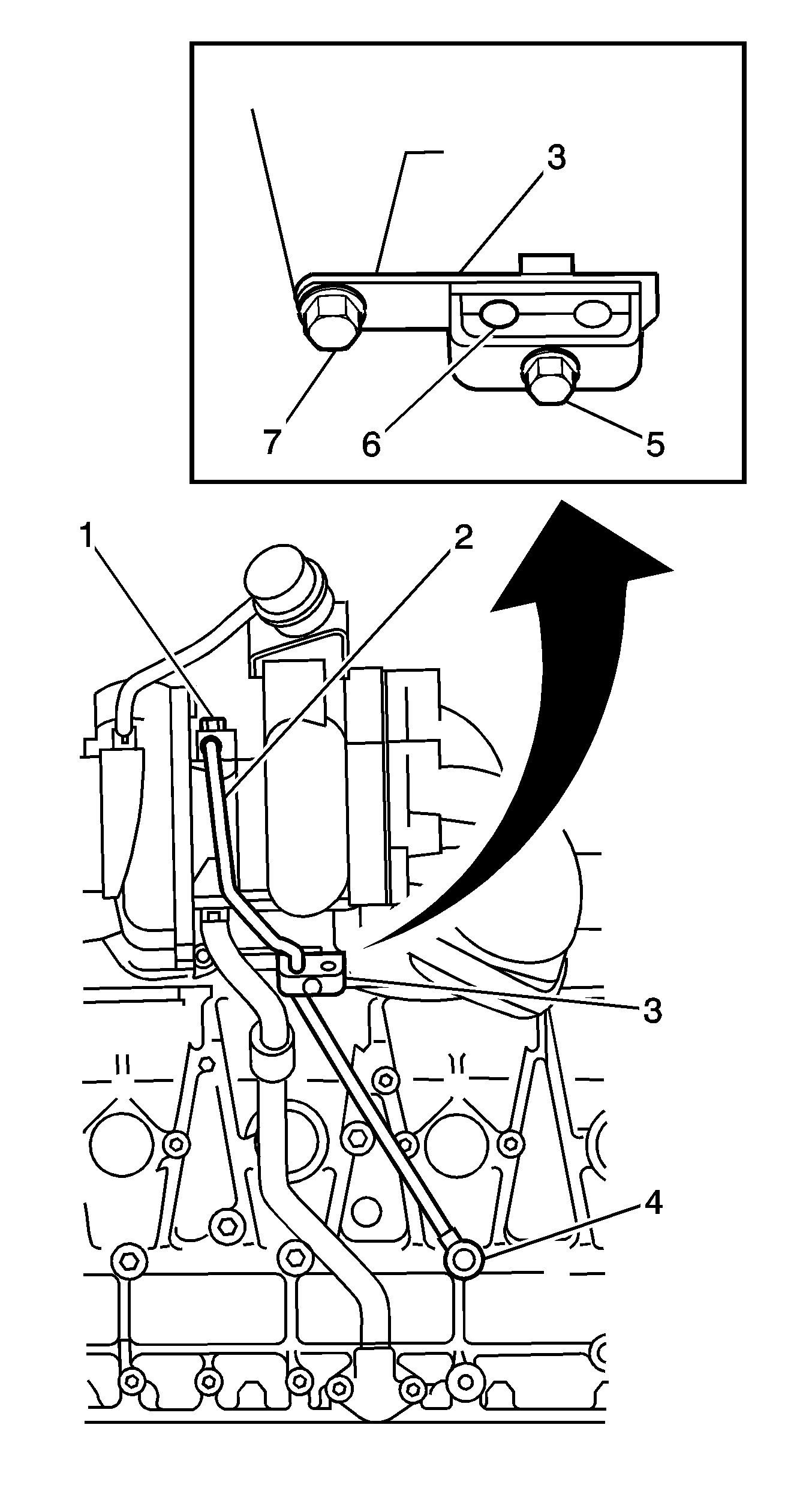 3
7
6
5
1
2
3
4