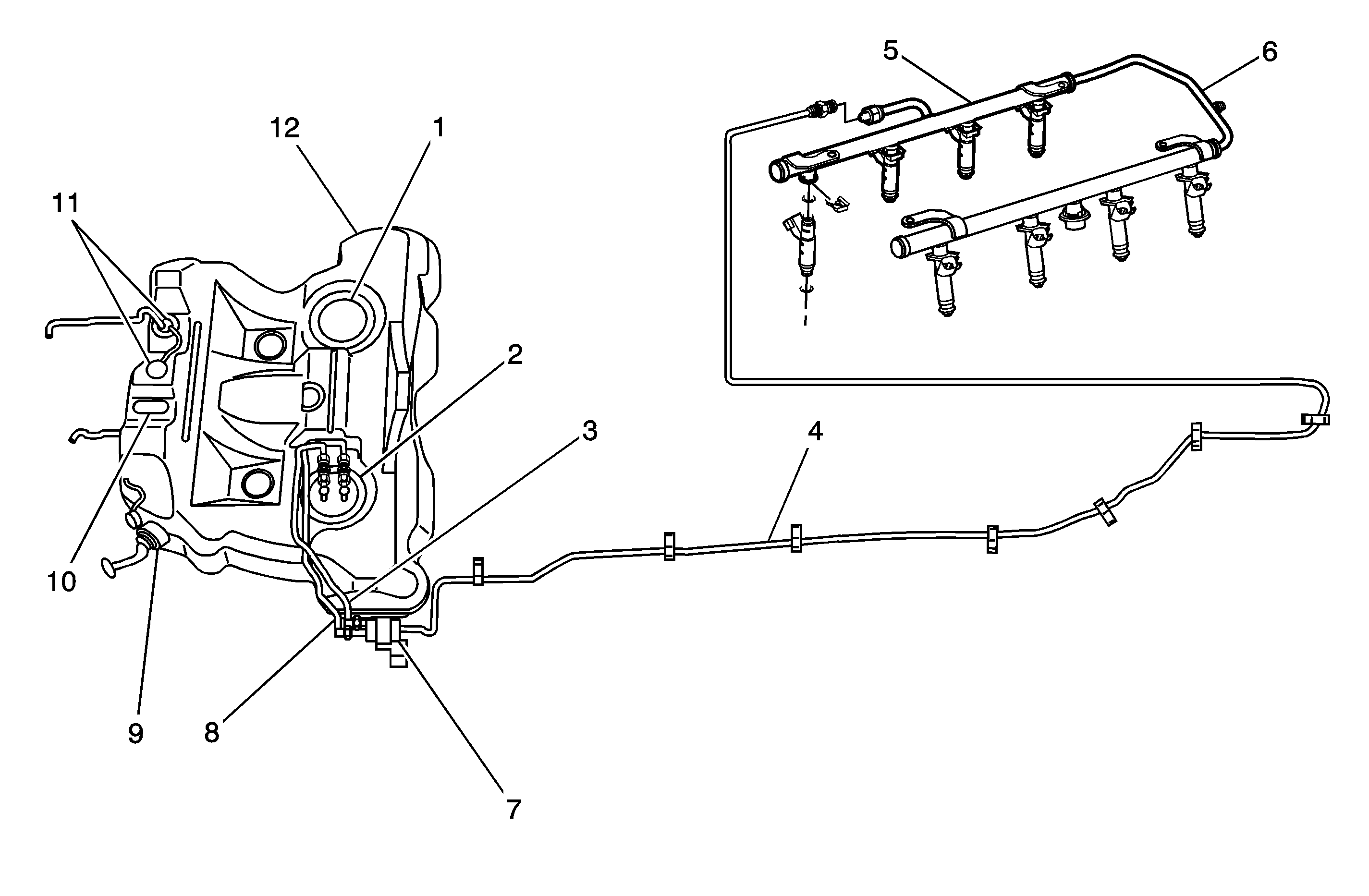 5
6
12
1
11
2
3
4
10
9
8
7