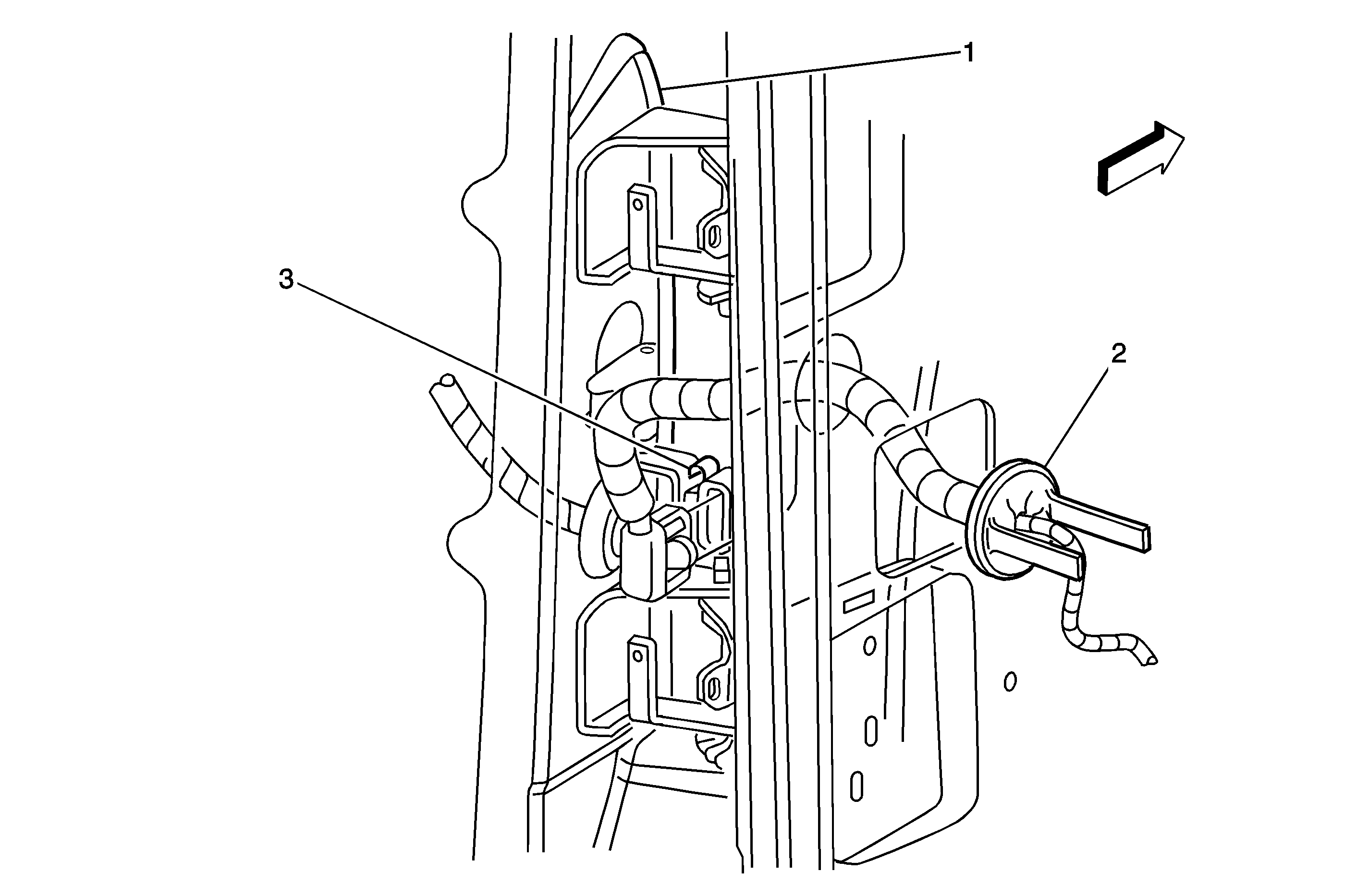 1
3
2