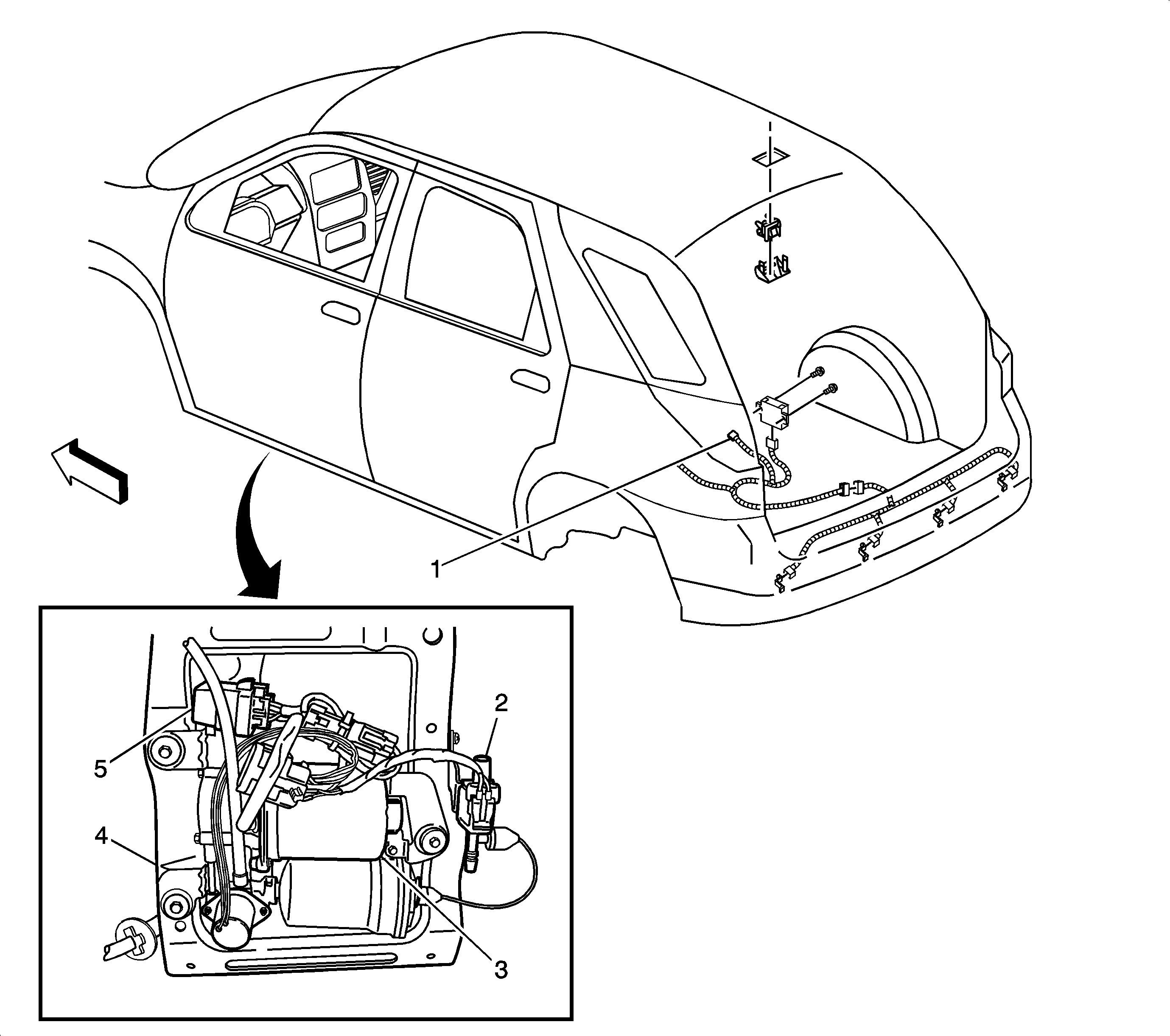 1
2
5
4
3