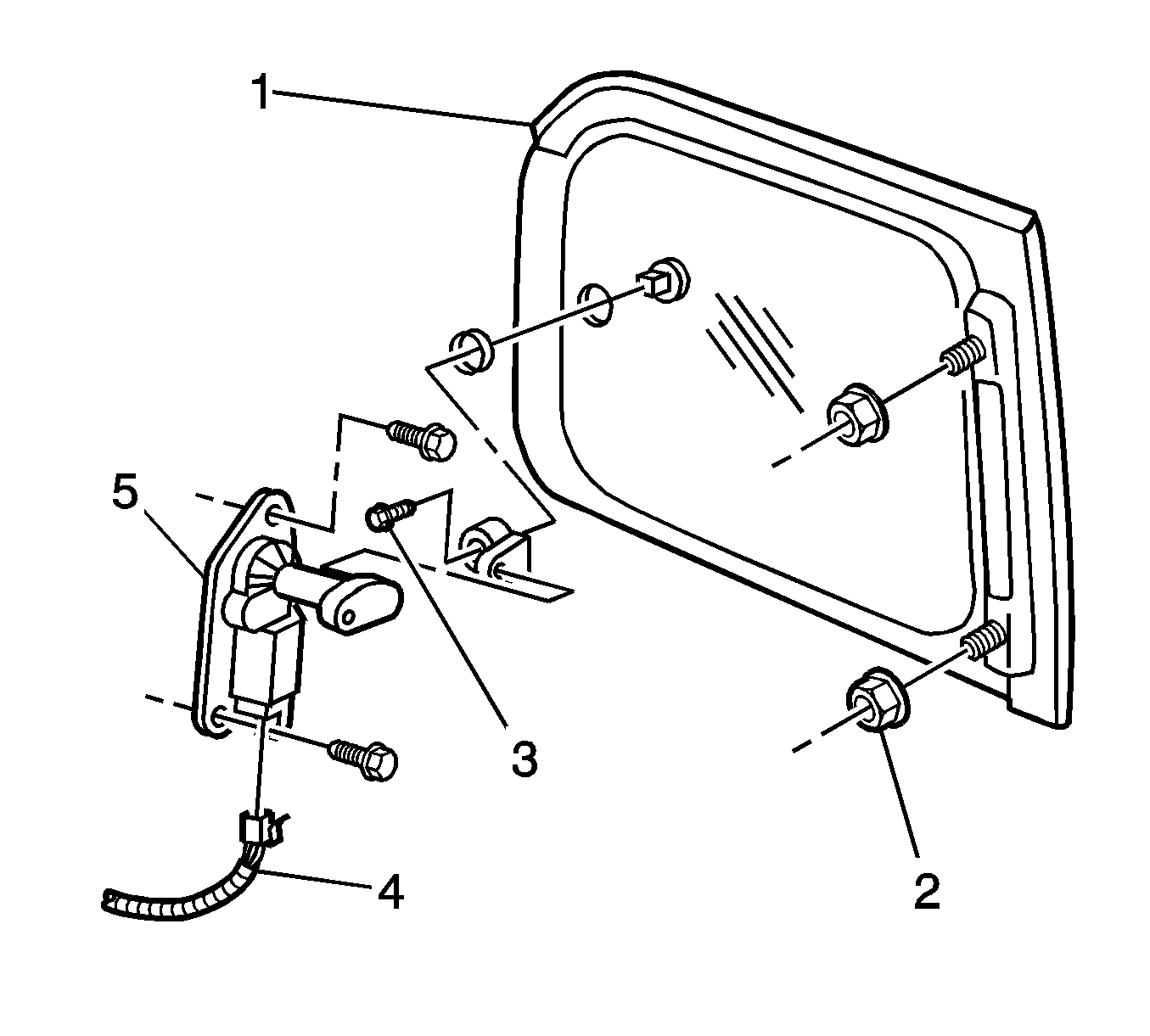 1
5
3
4
2