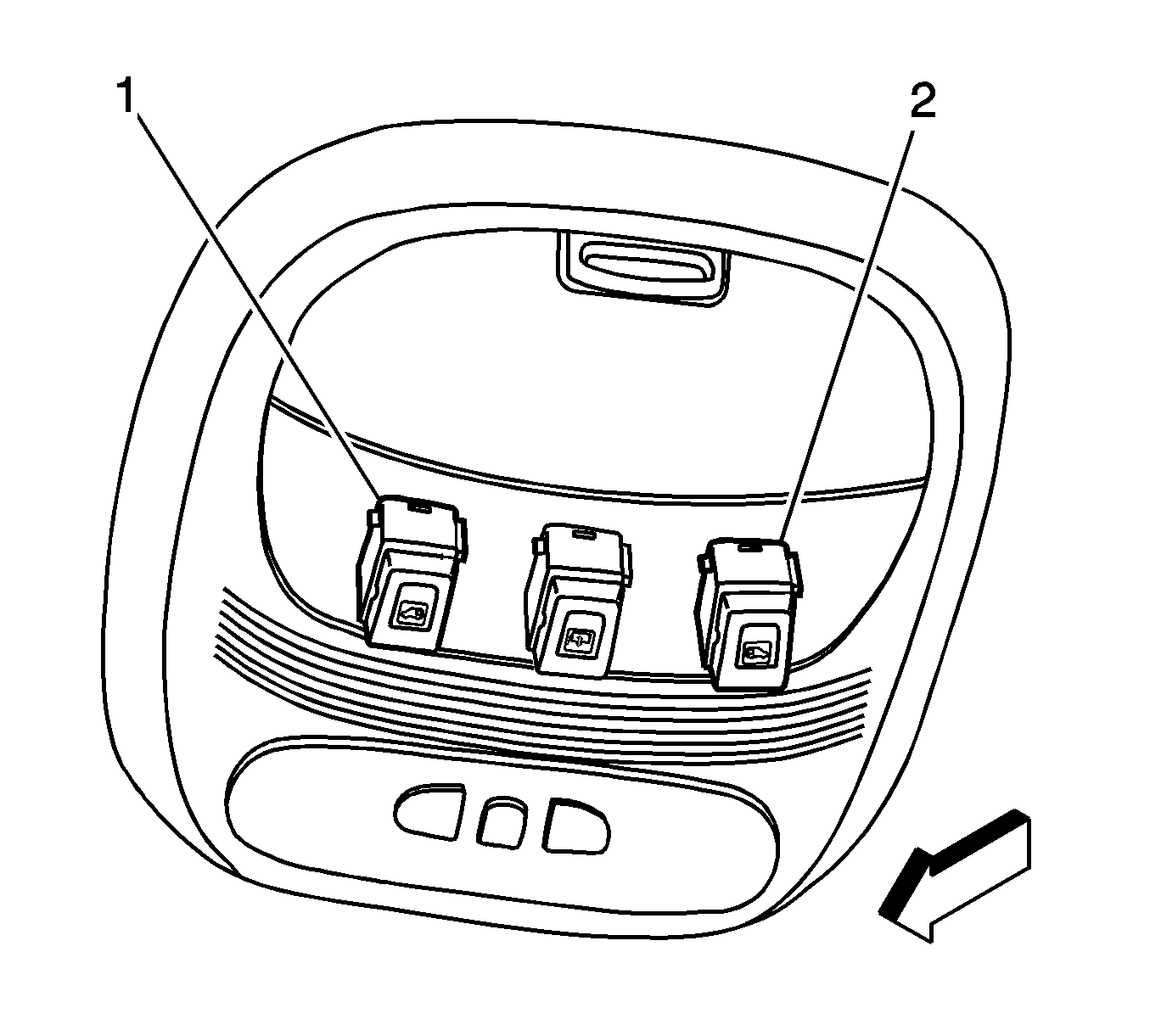 1
2