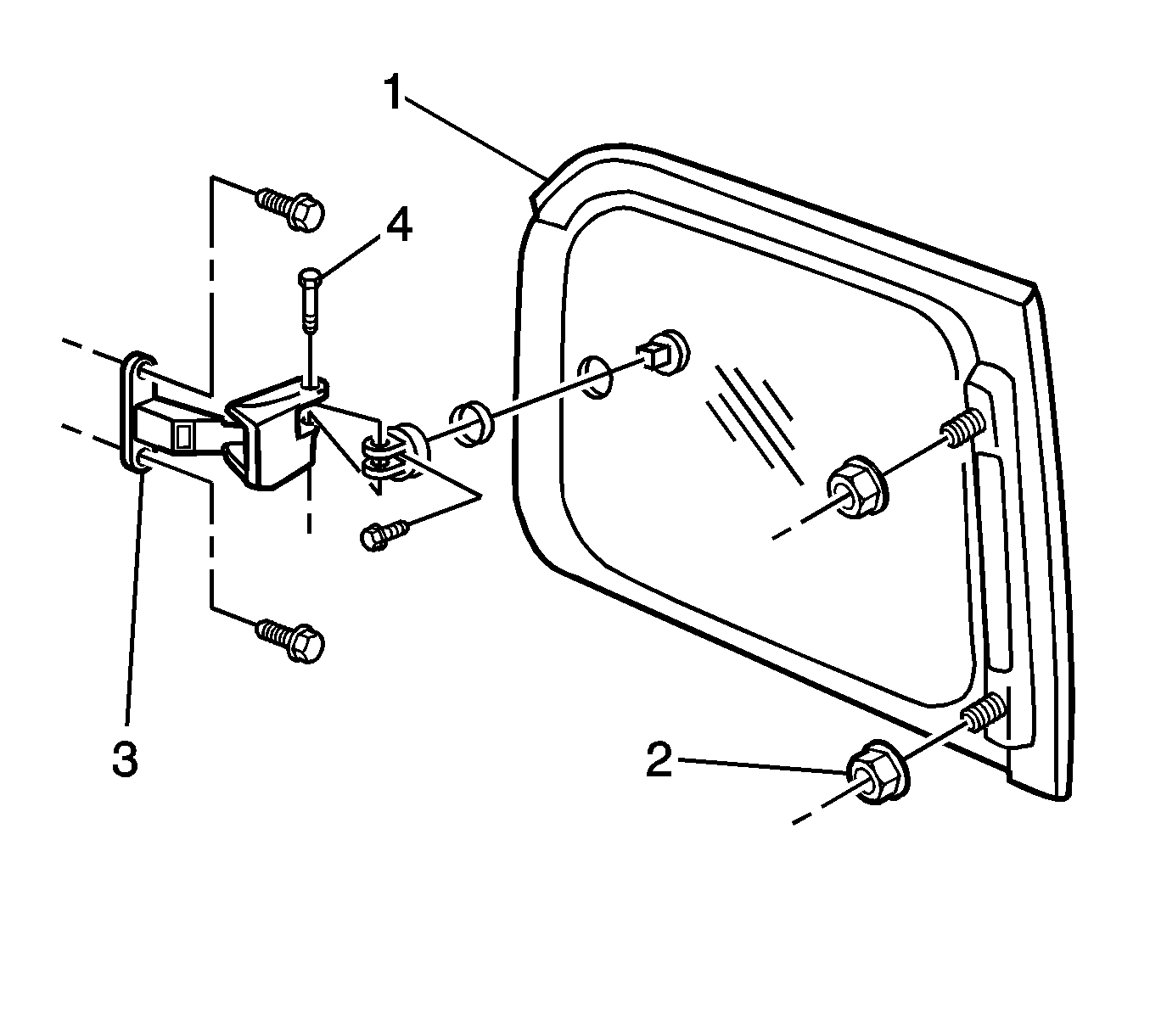 1
4
3
2