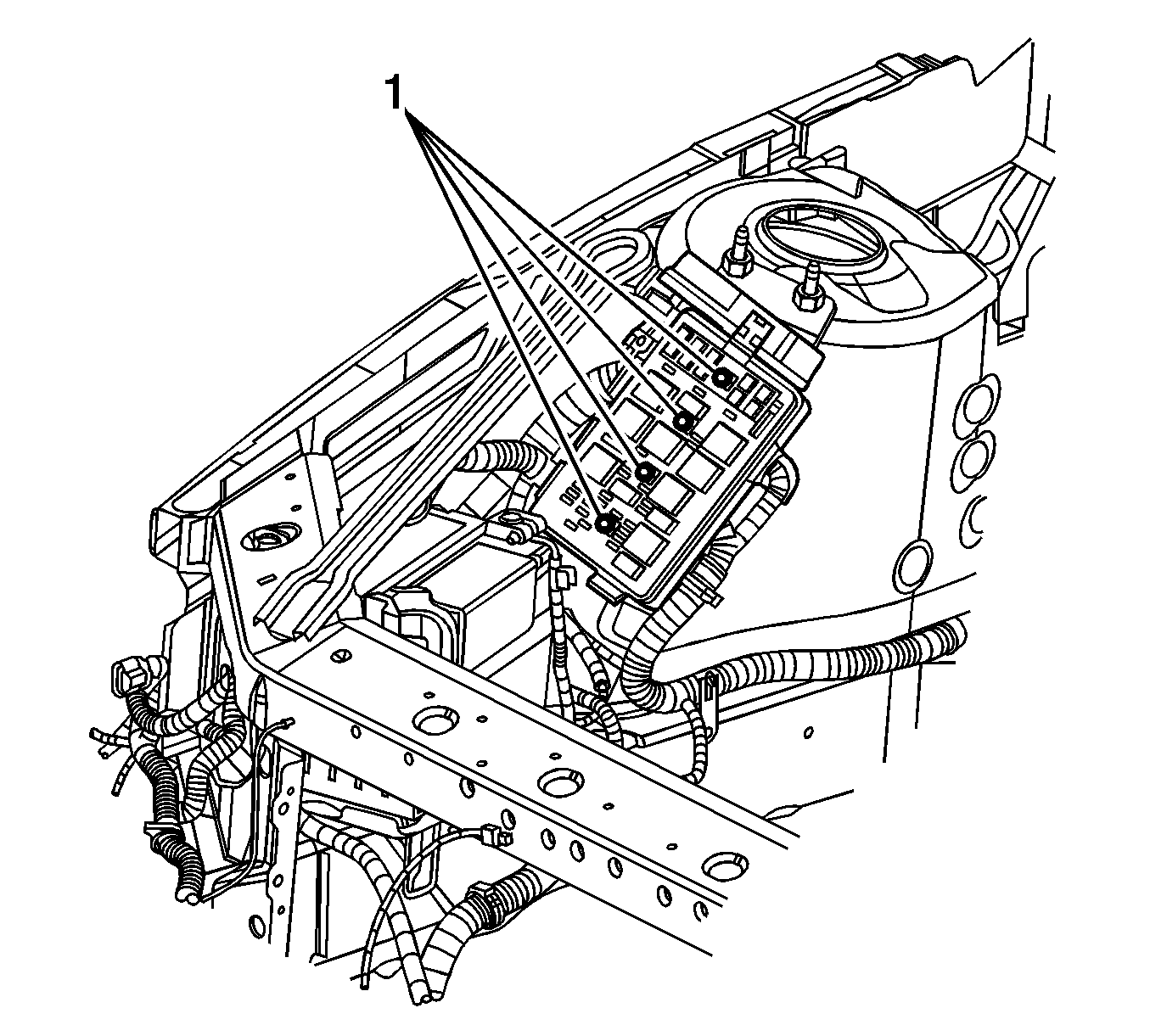 1