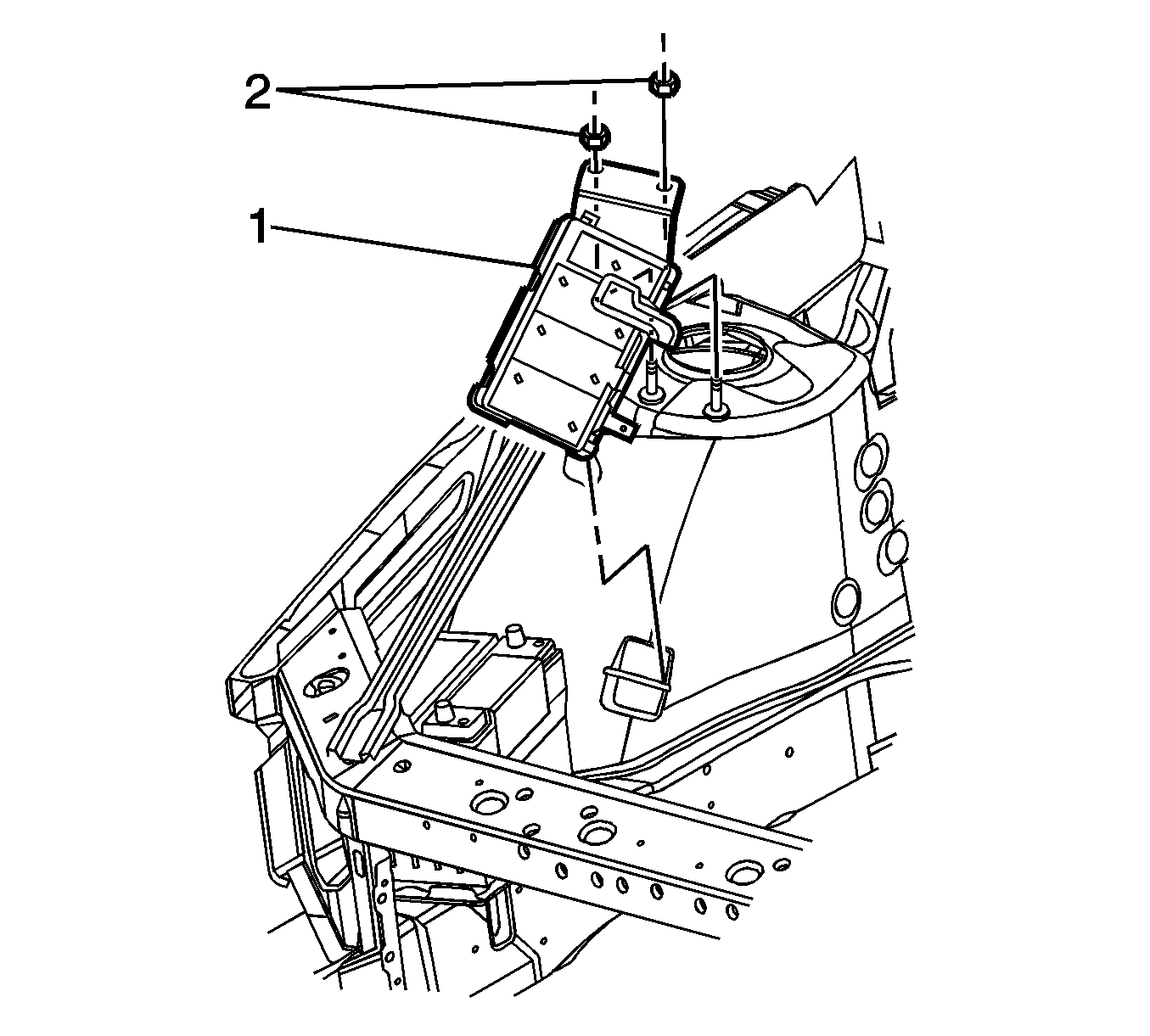 2

1