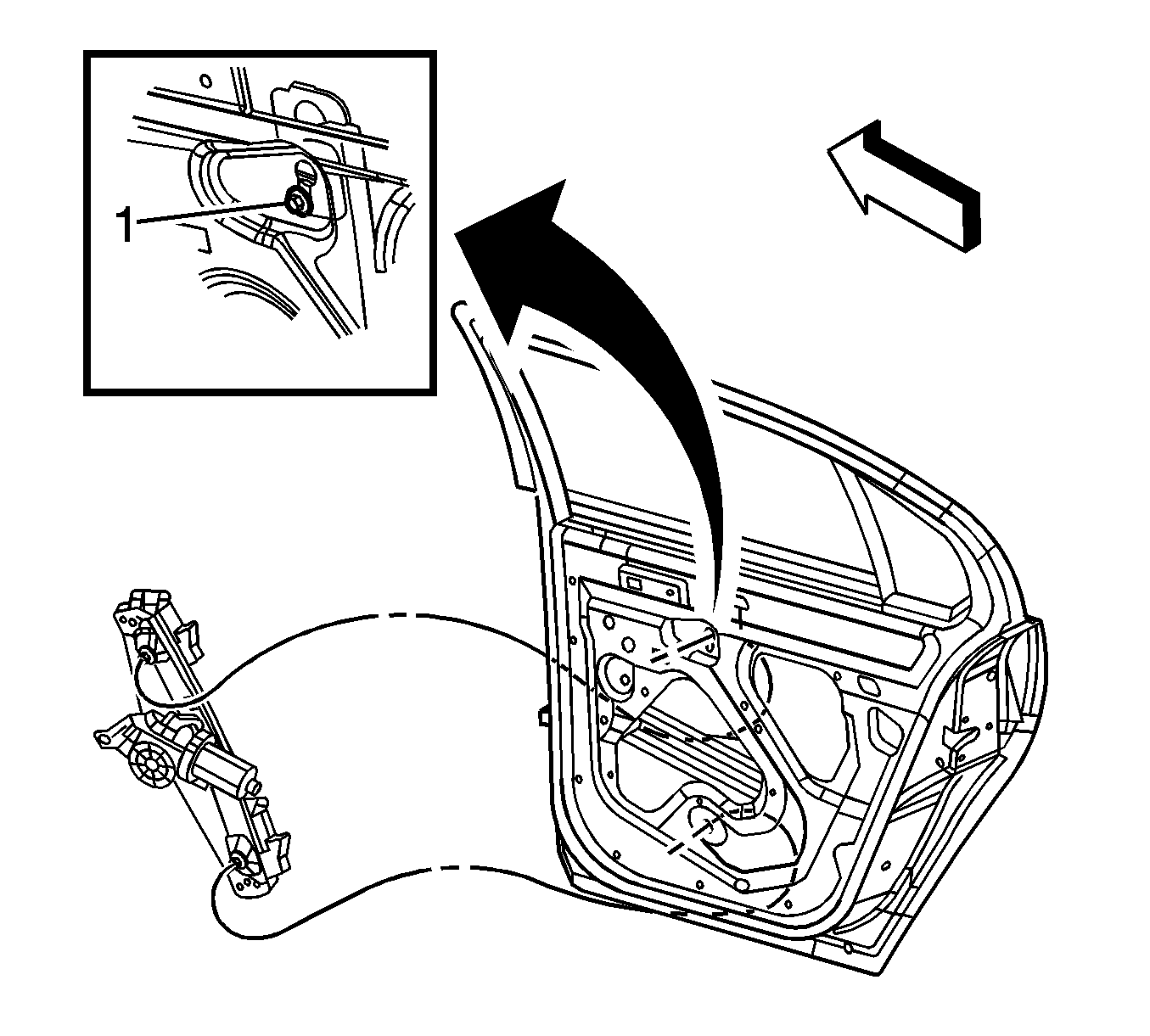 1