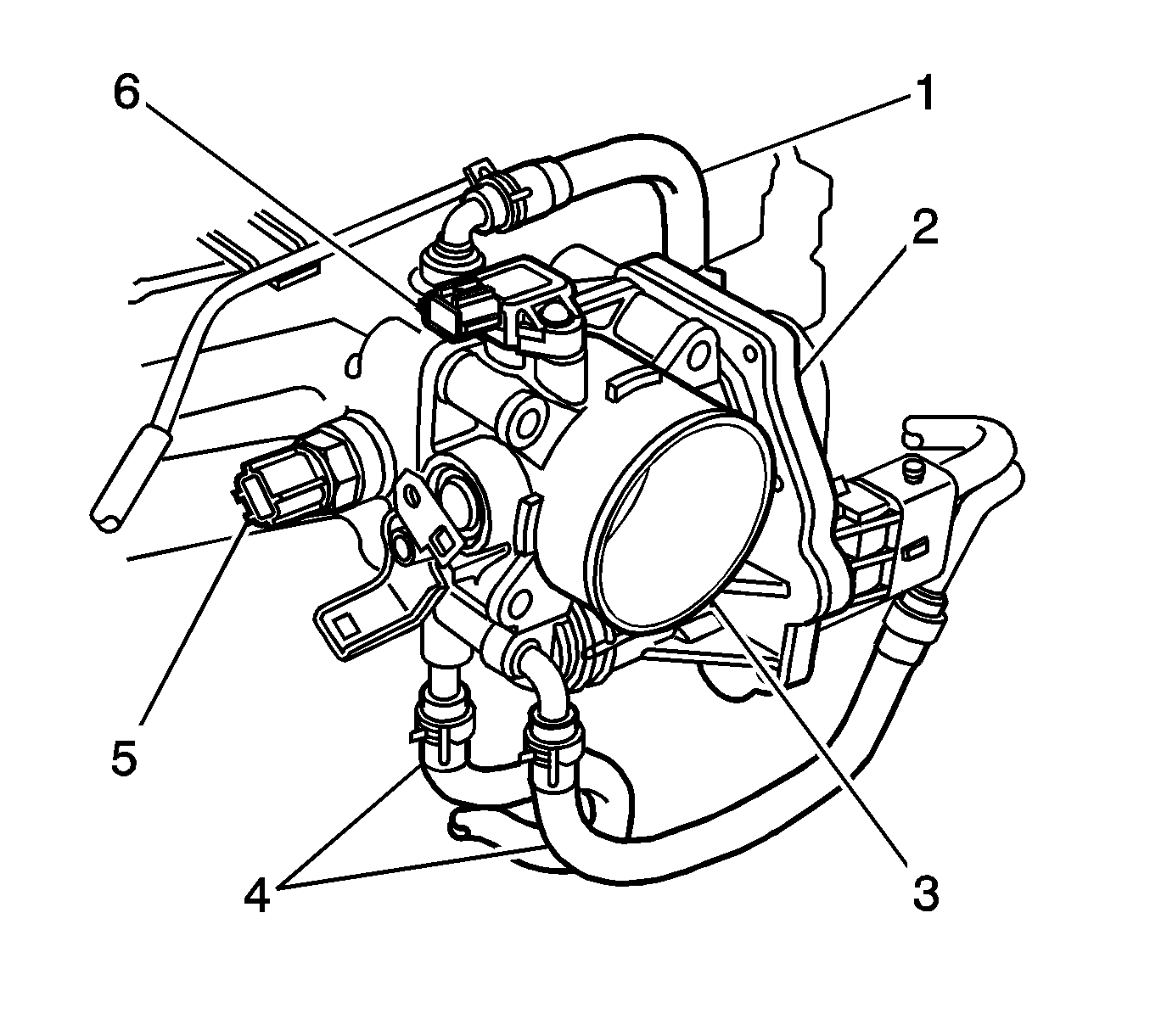 6
1
2
5
4
3