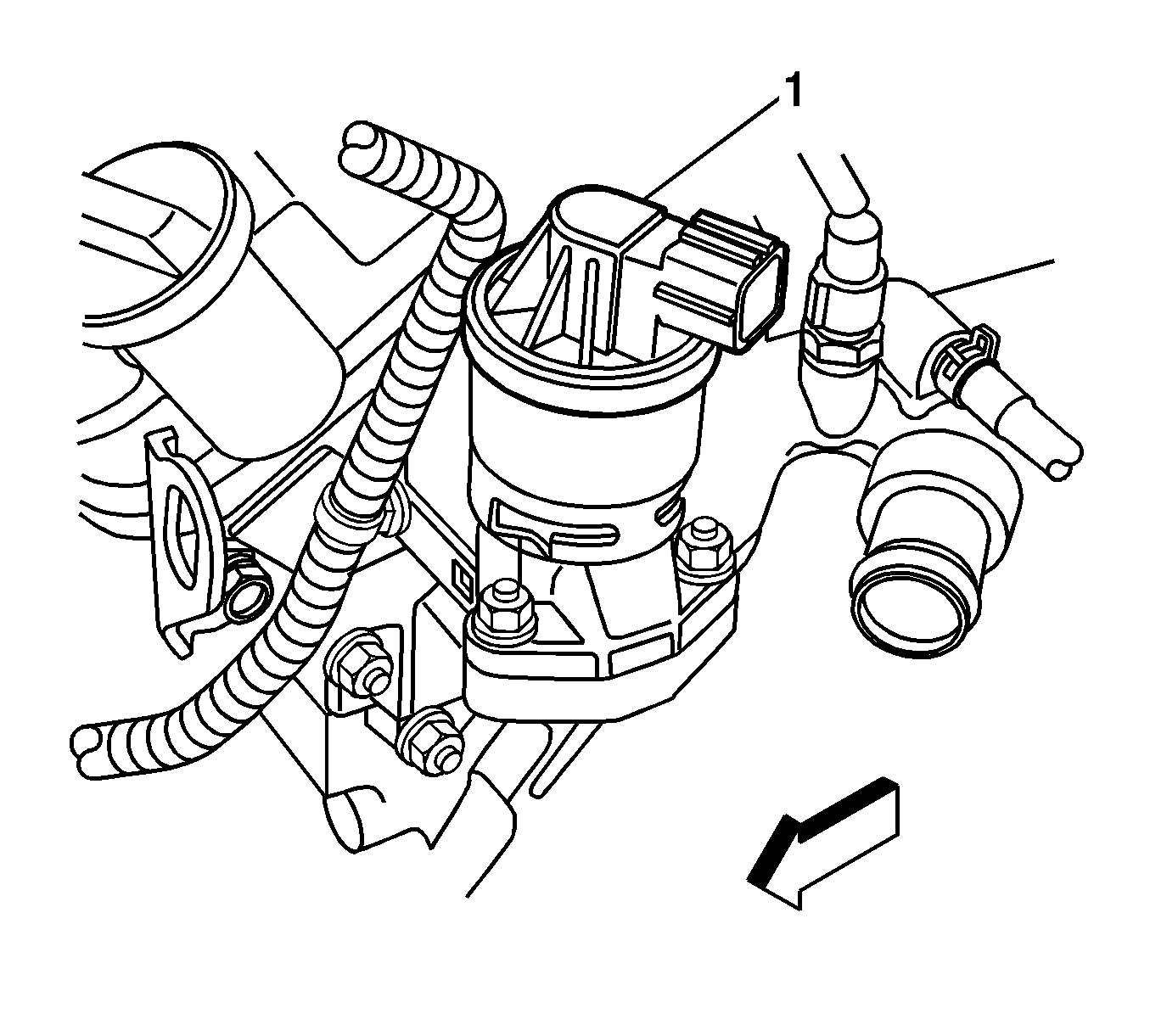 1