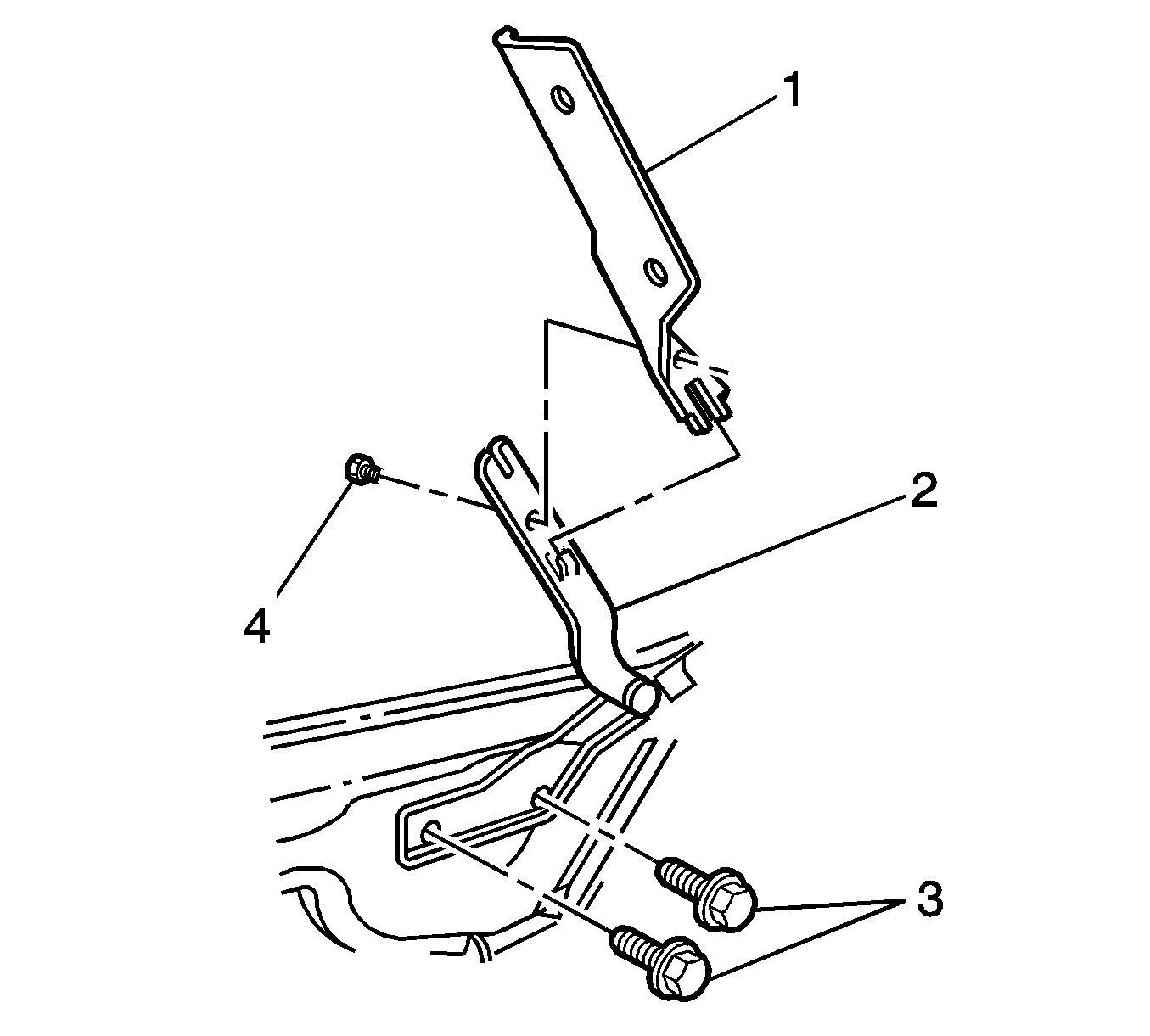 1
2
4
3