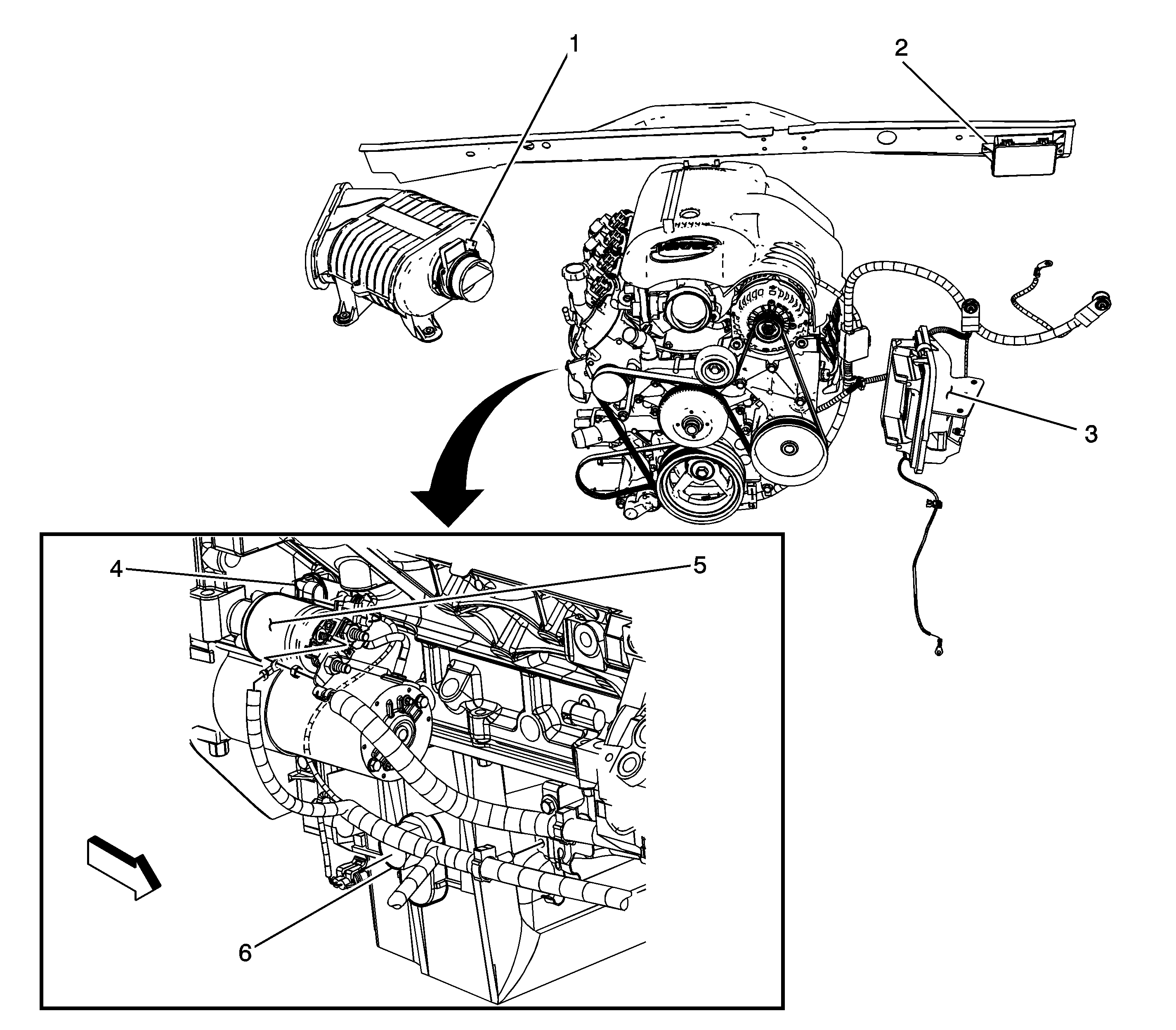 1
2
3
4
5
6