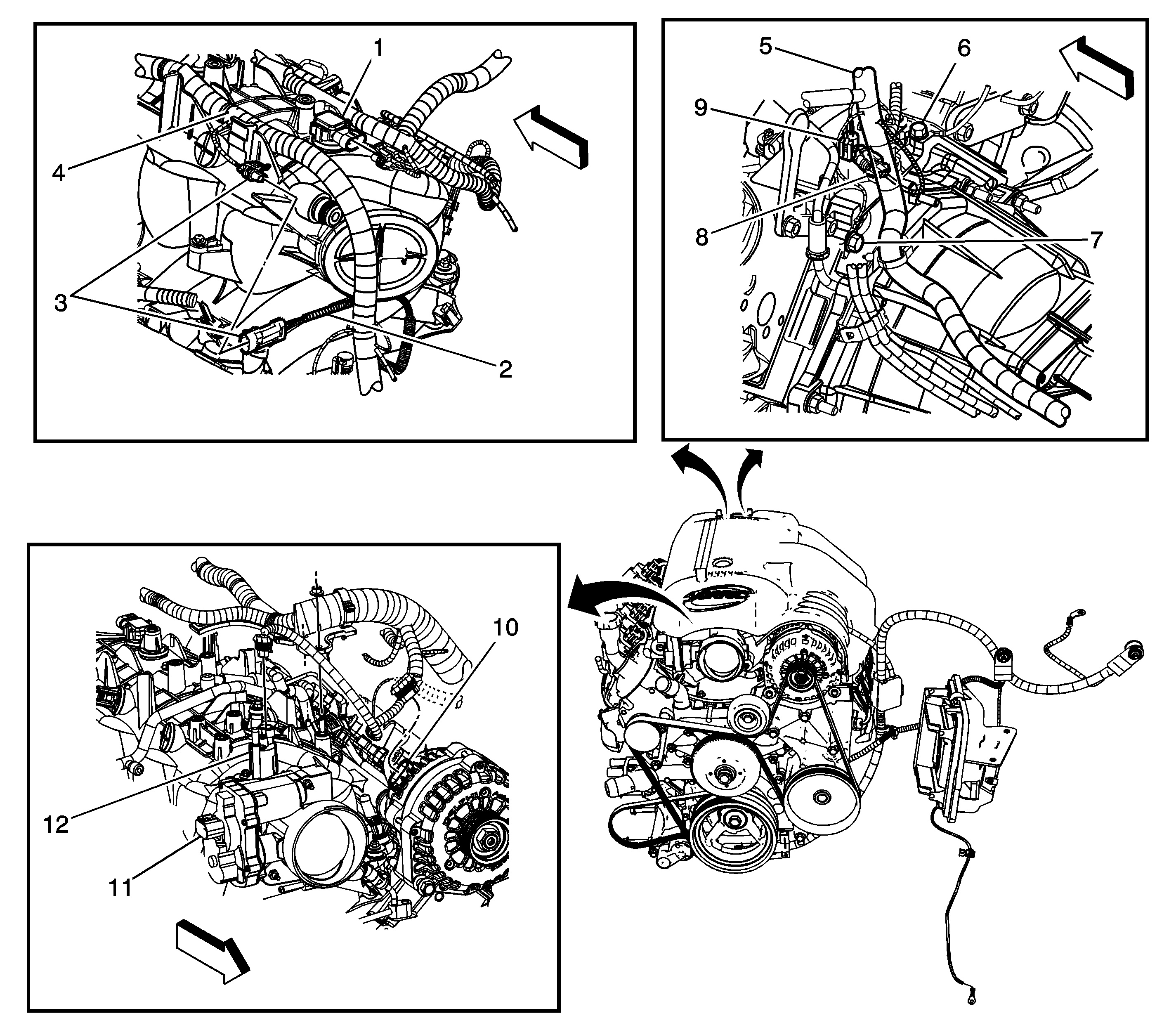 1
4
3
2
5
6
9
8
7
10
12
11