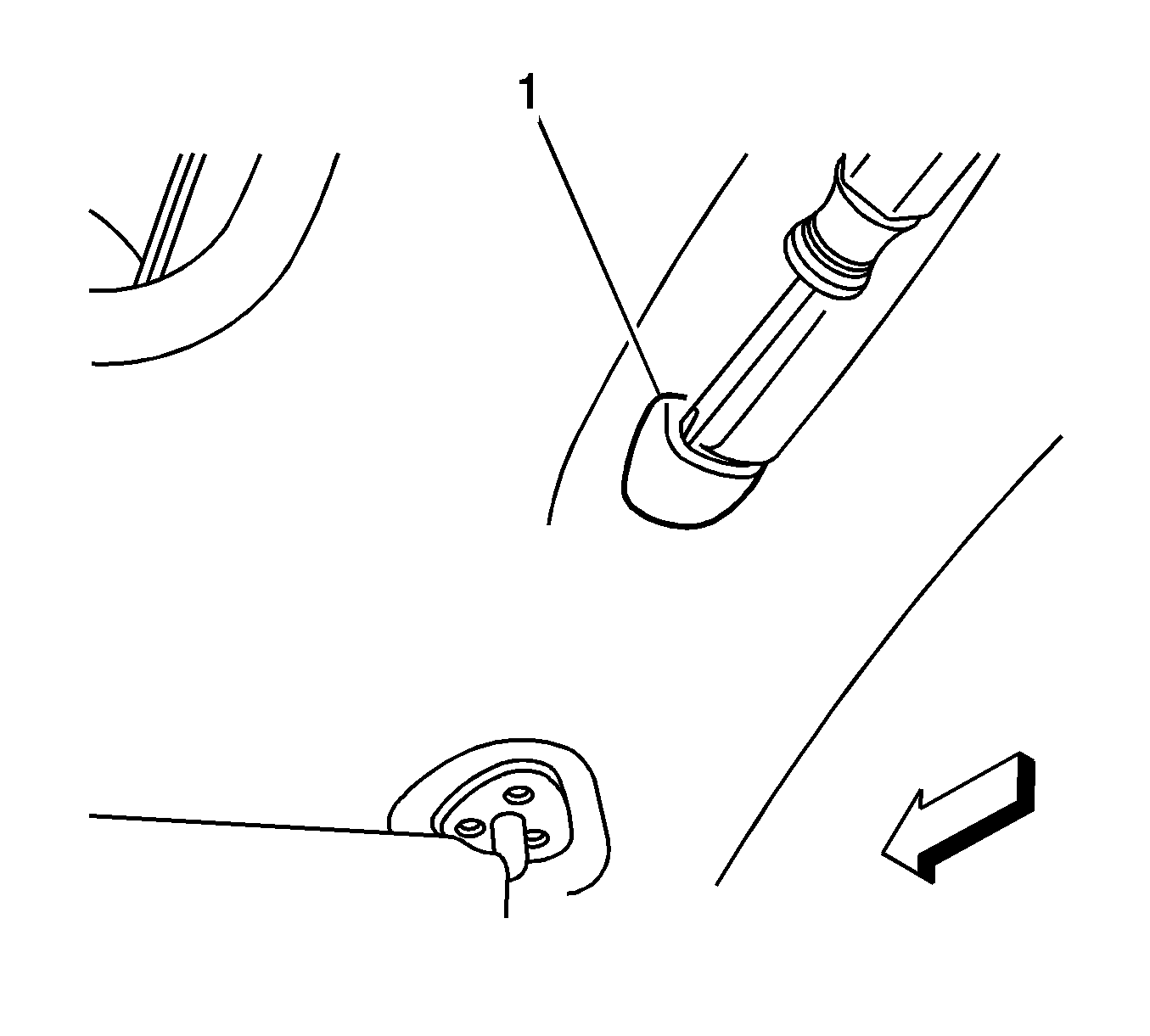 1