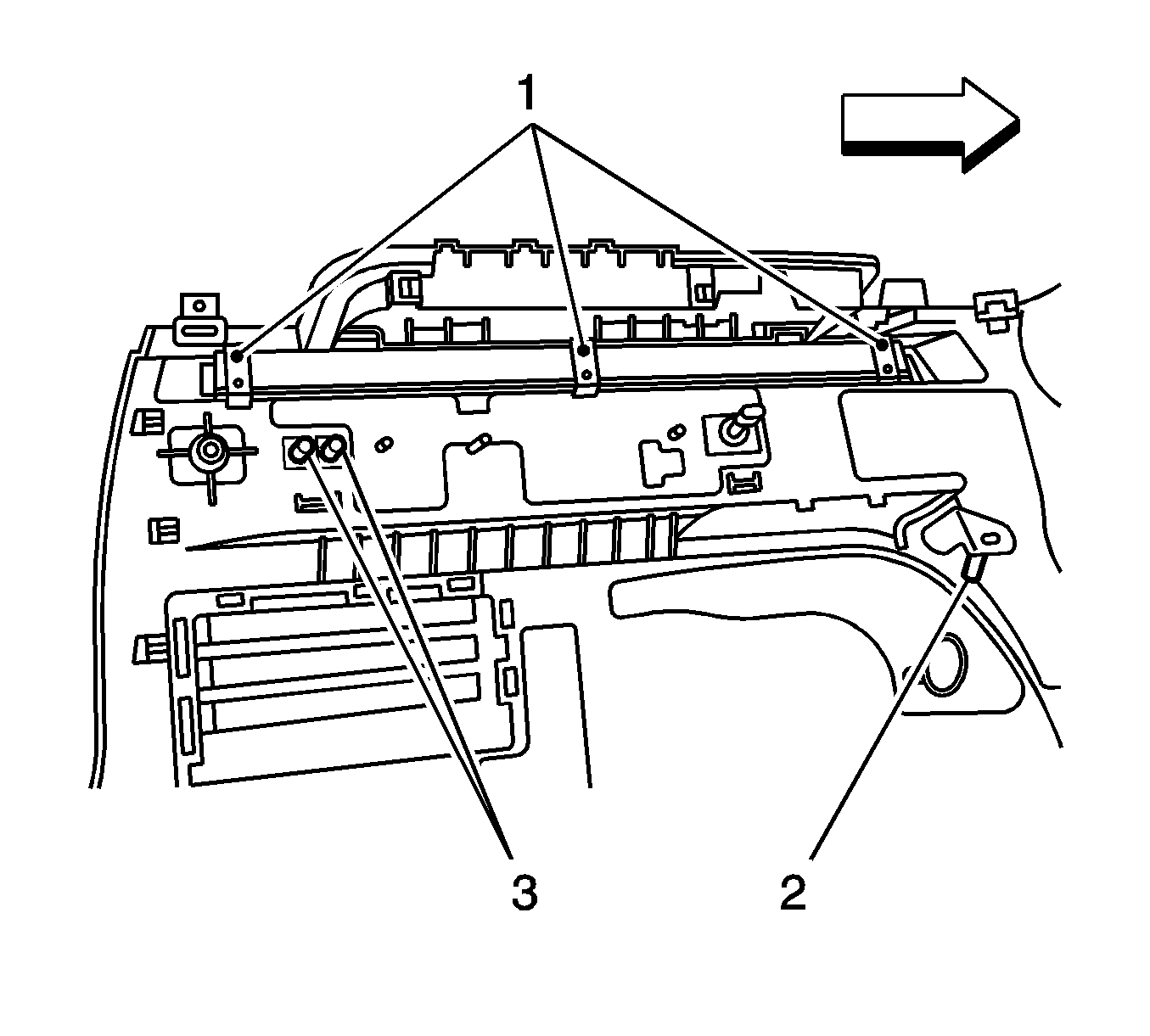 1

3

2