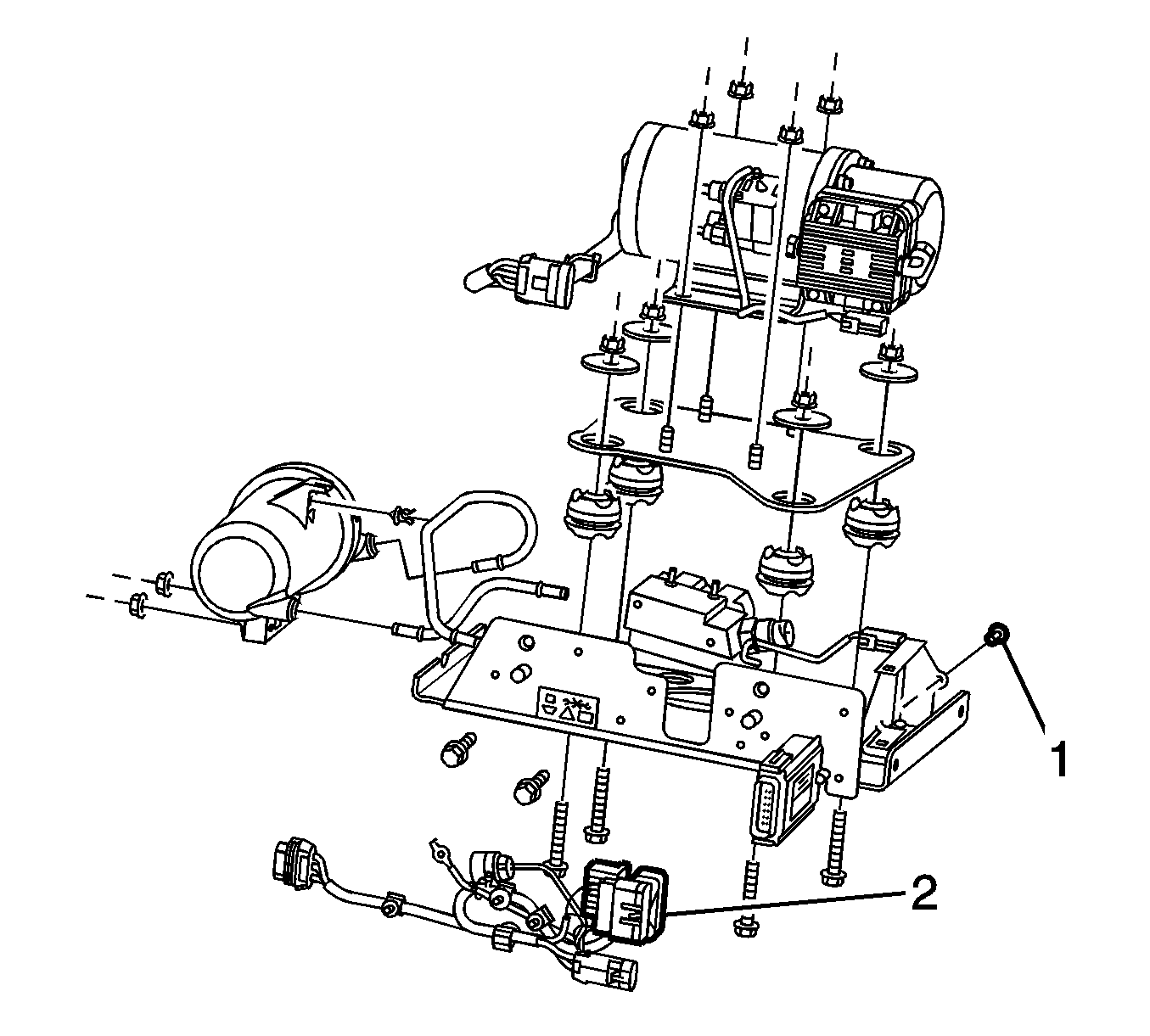 1

2