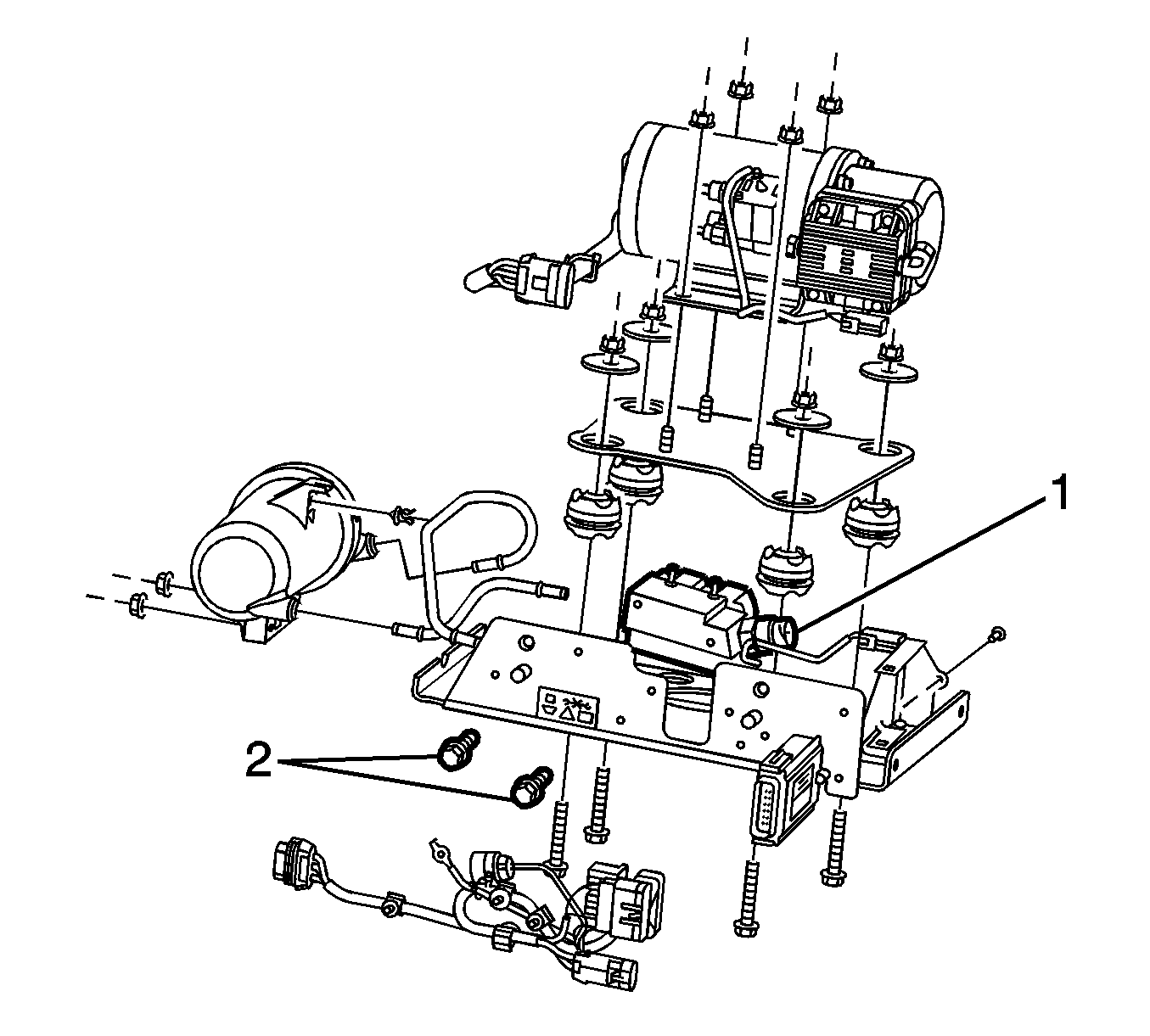 1

2