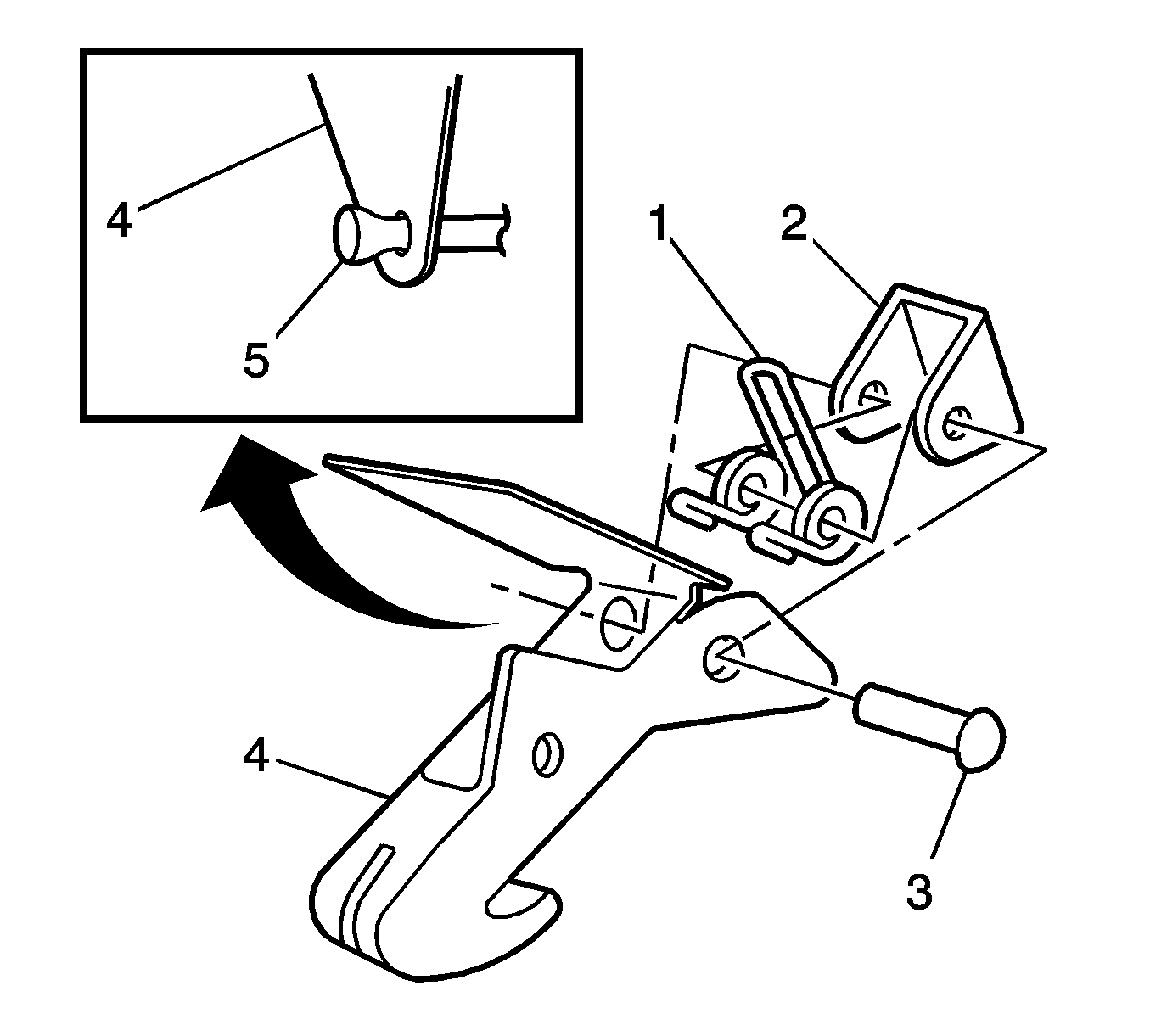 4
5
1
2
4
3