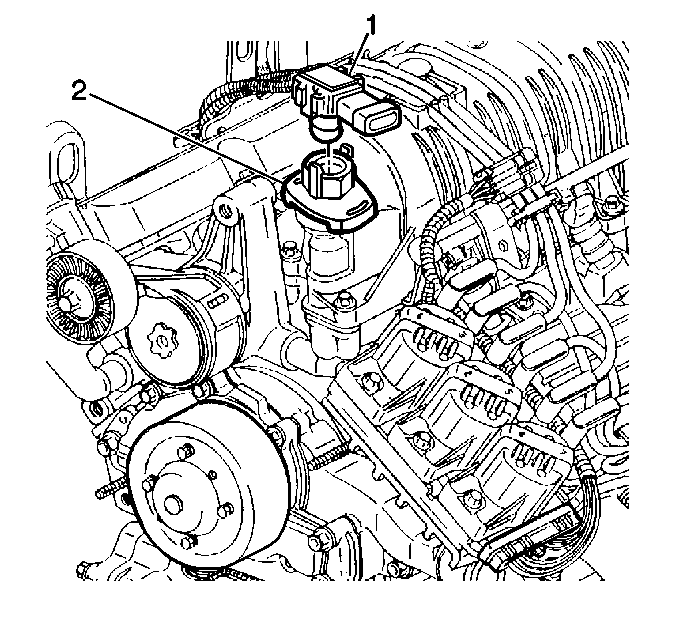 1
2