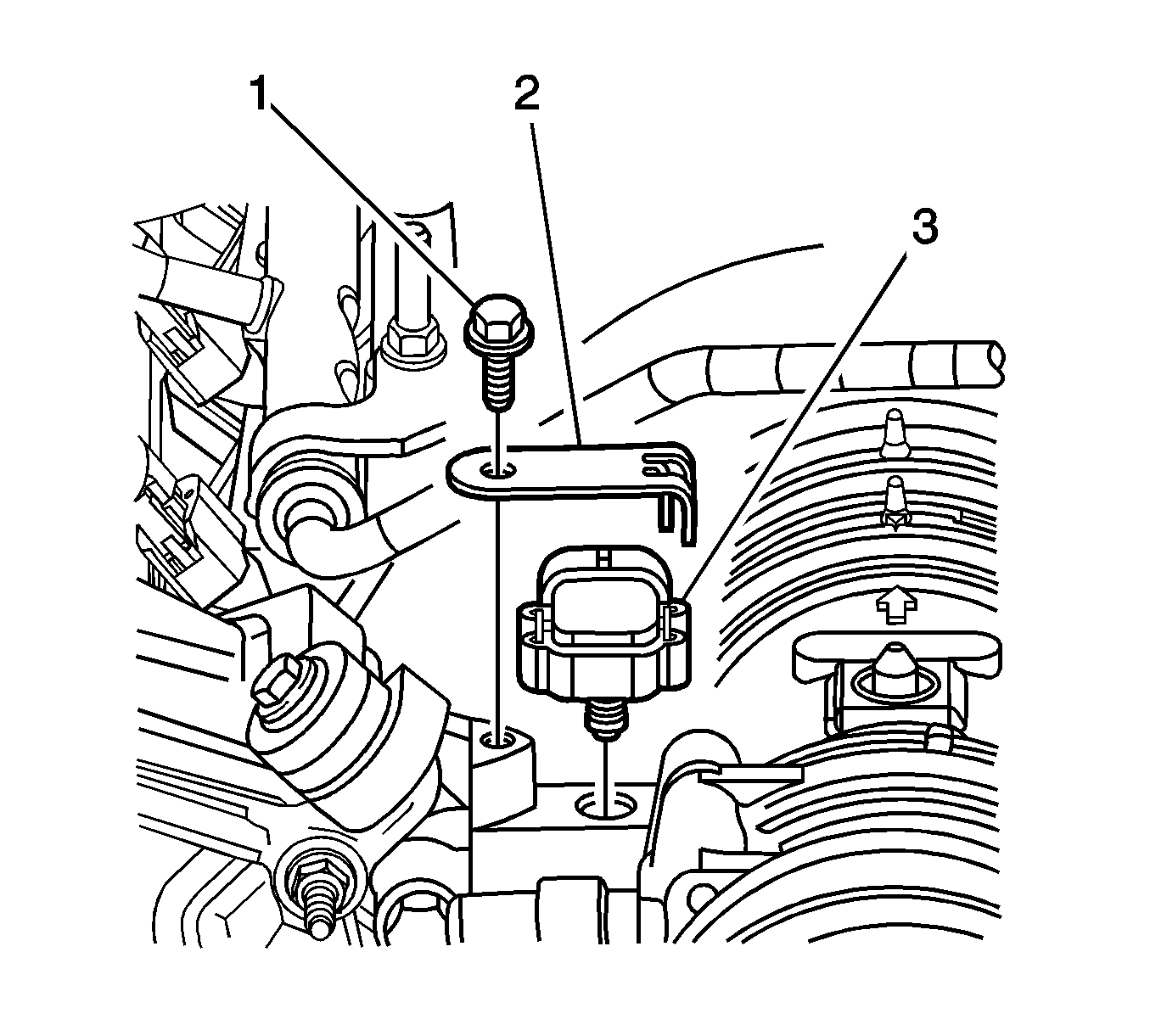 1
2
3