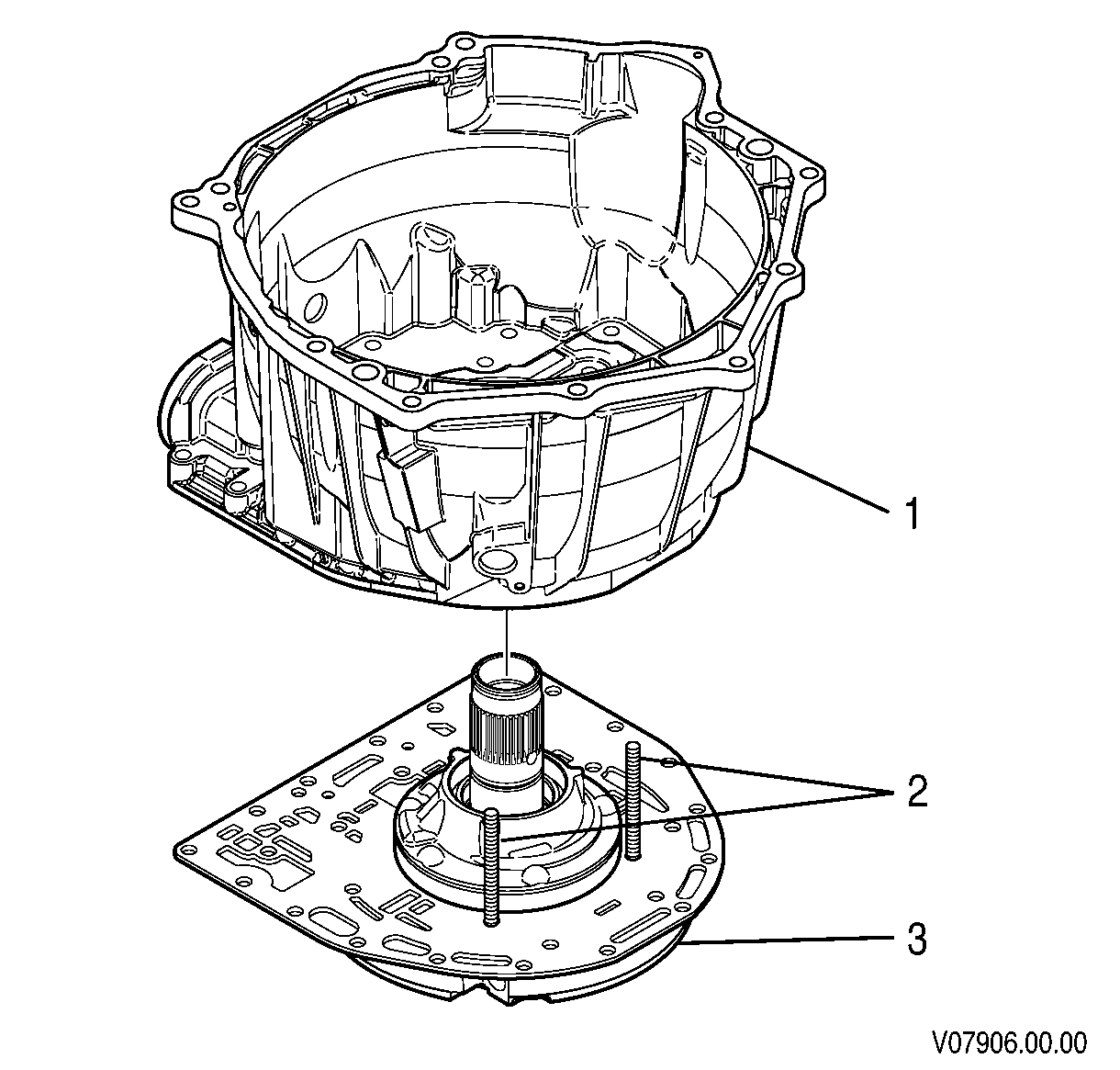 1
2
3
V07906.00.00