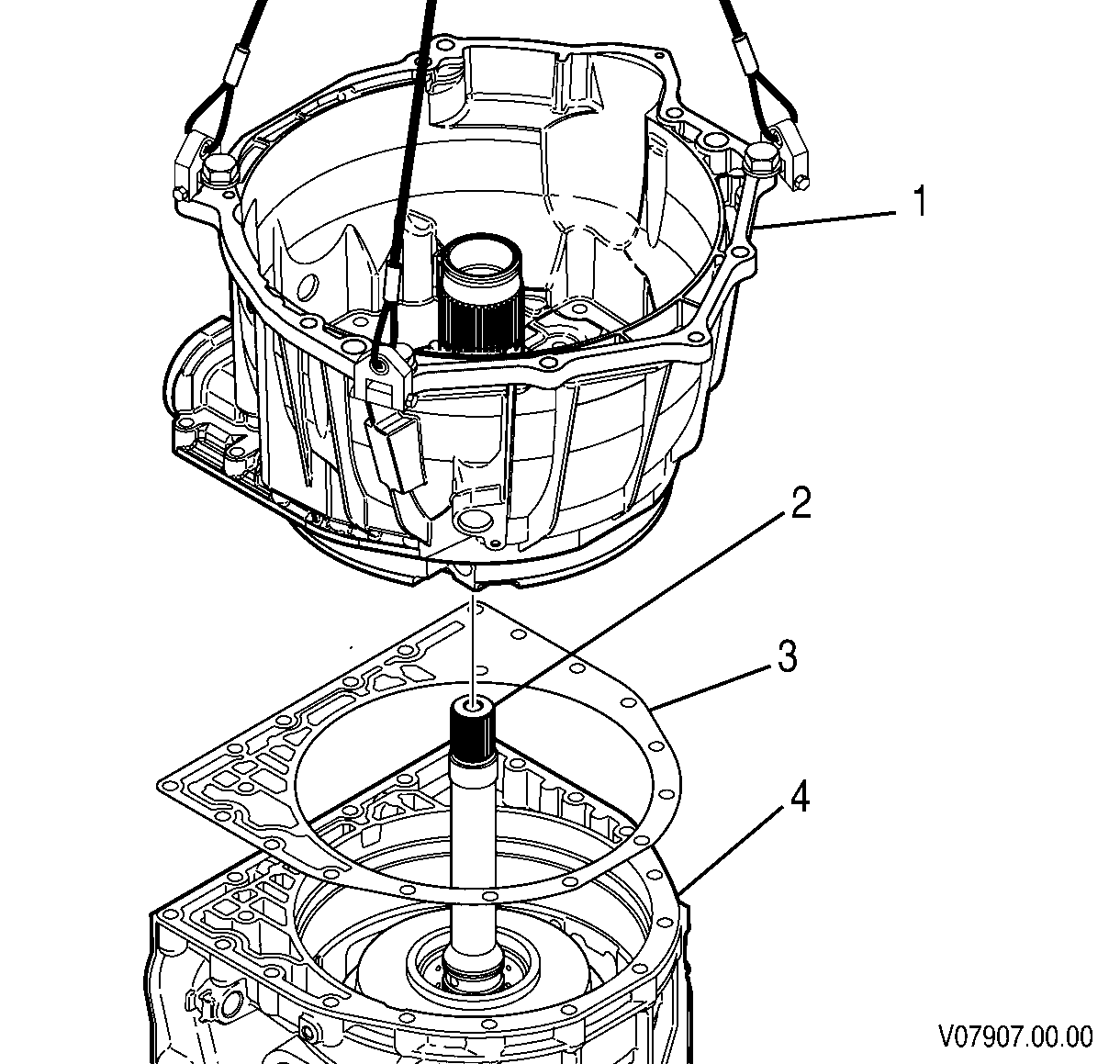 1
2
3
4
V07907.00.00