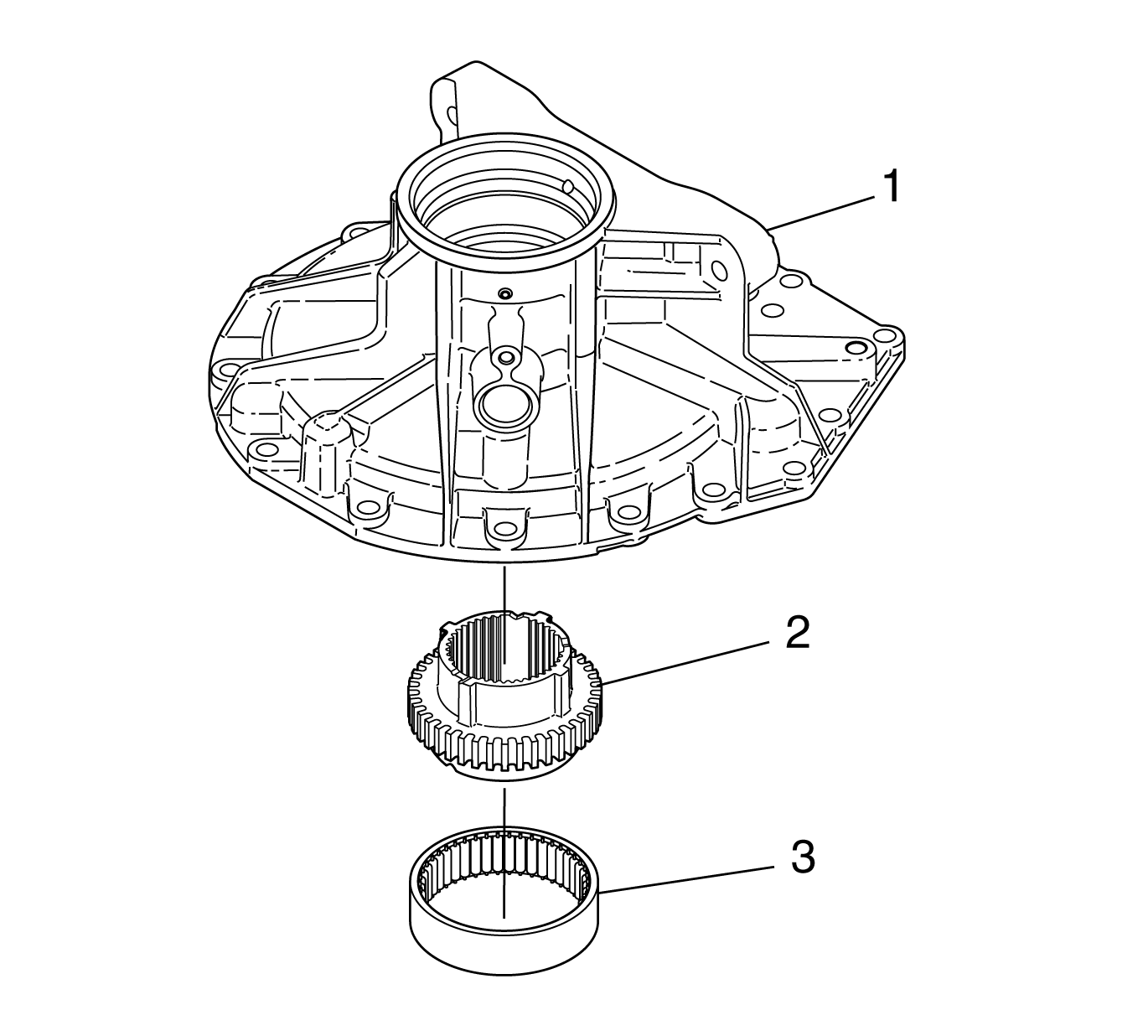 1
2
3