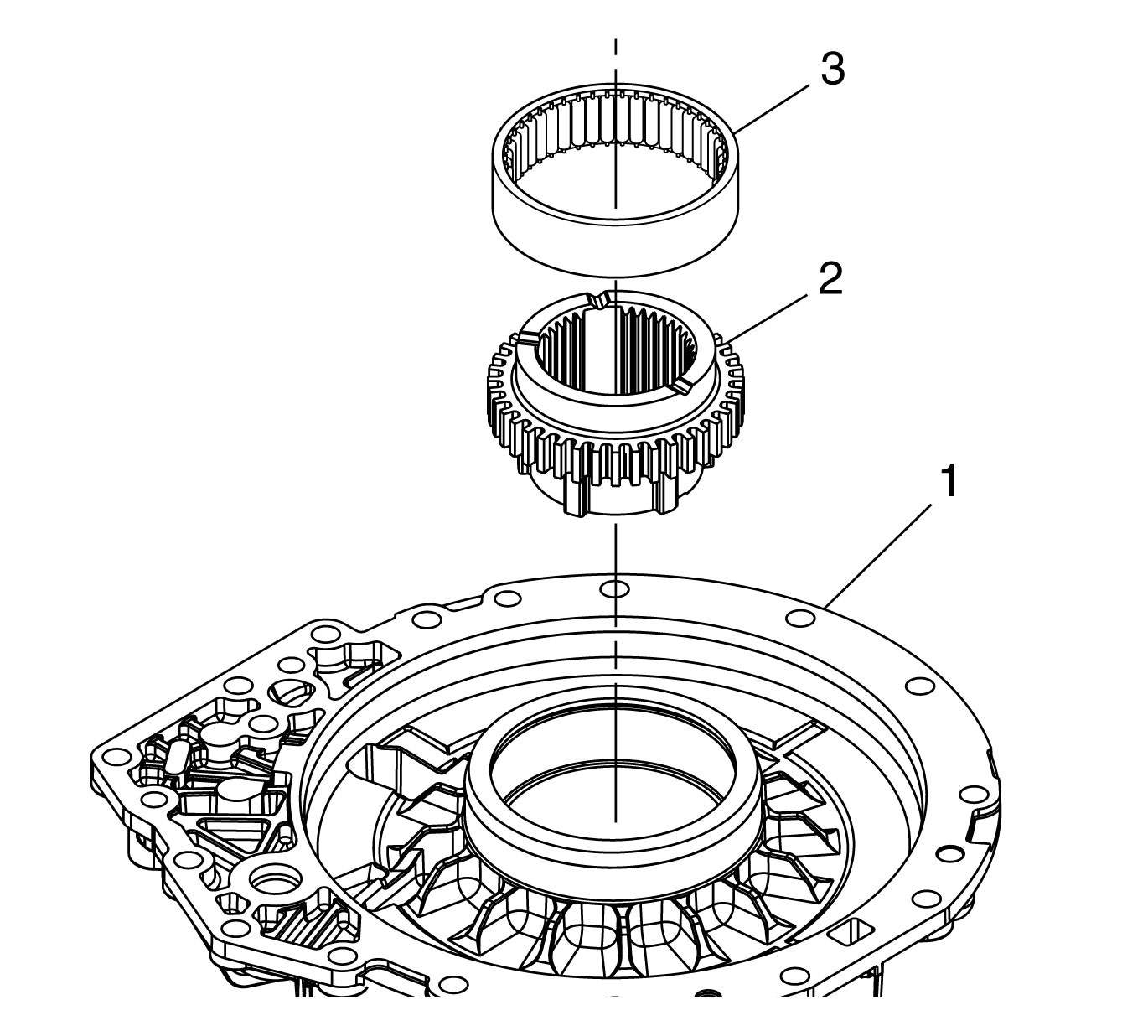 3
2
1