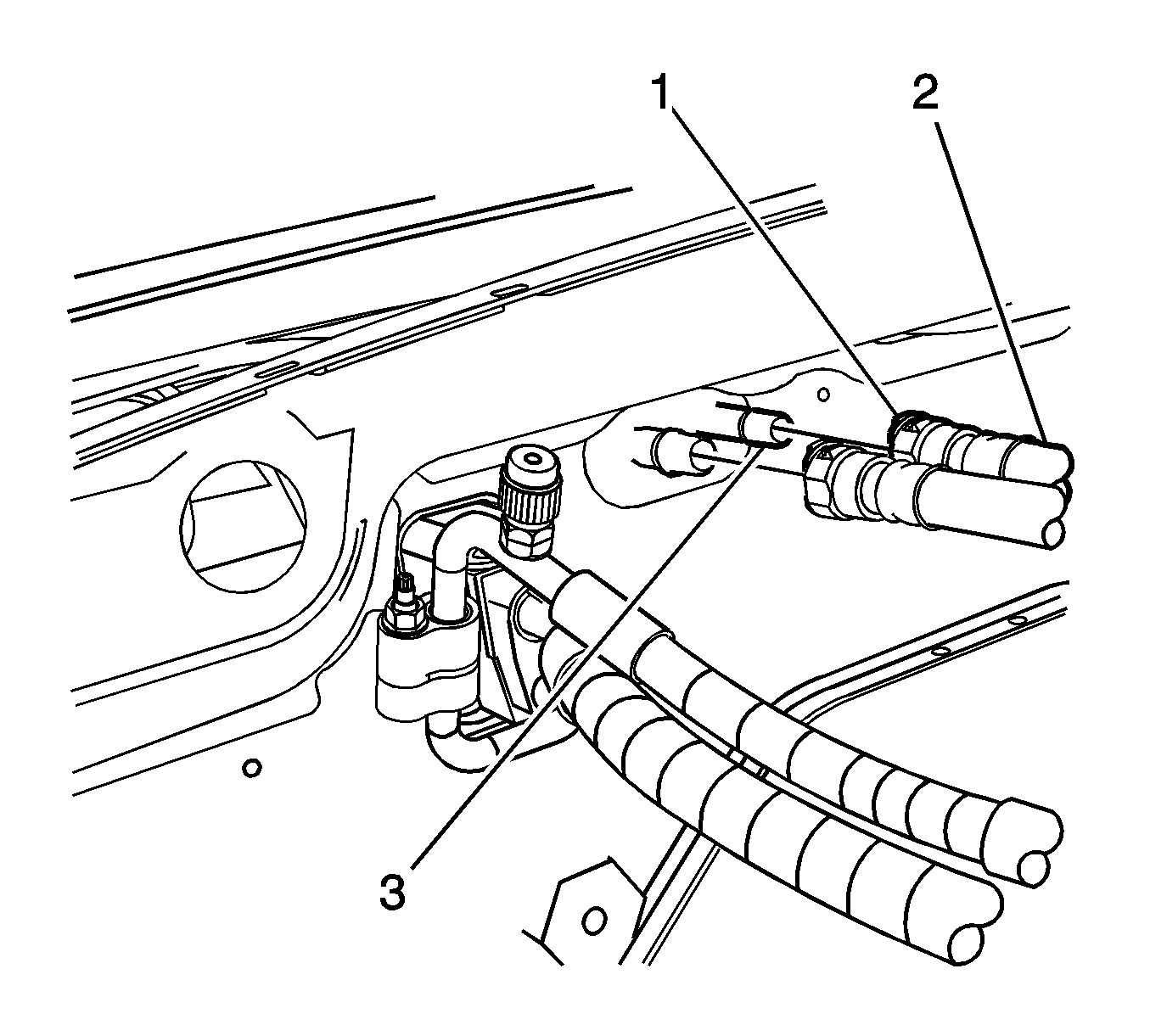 1
2
3