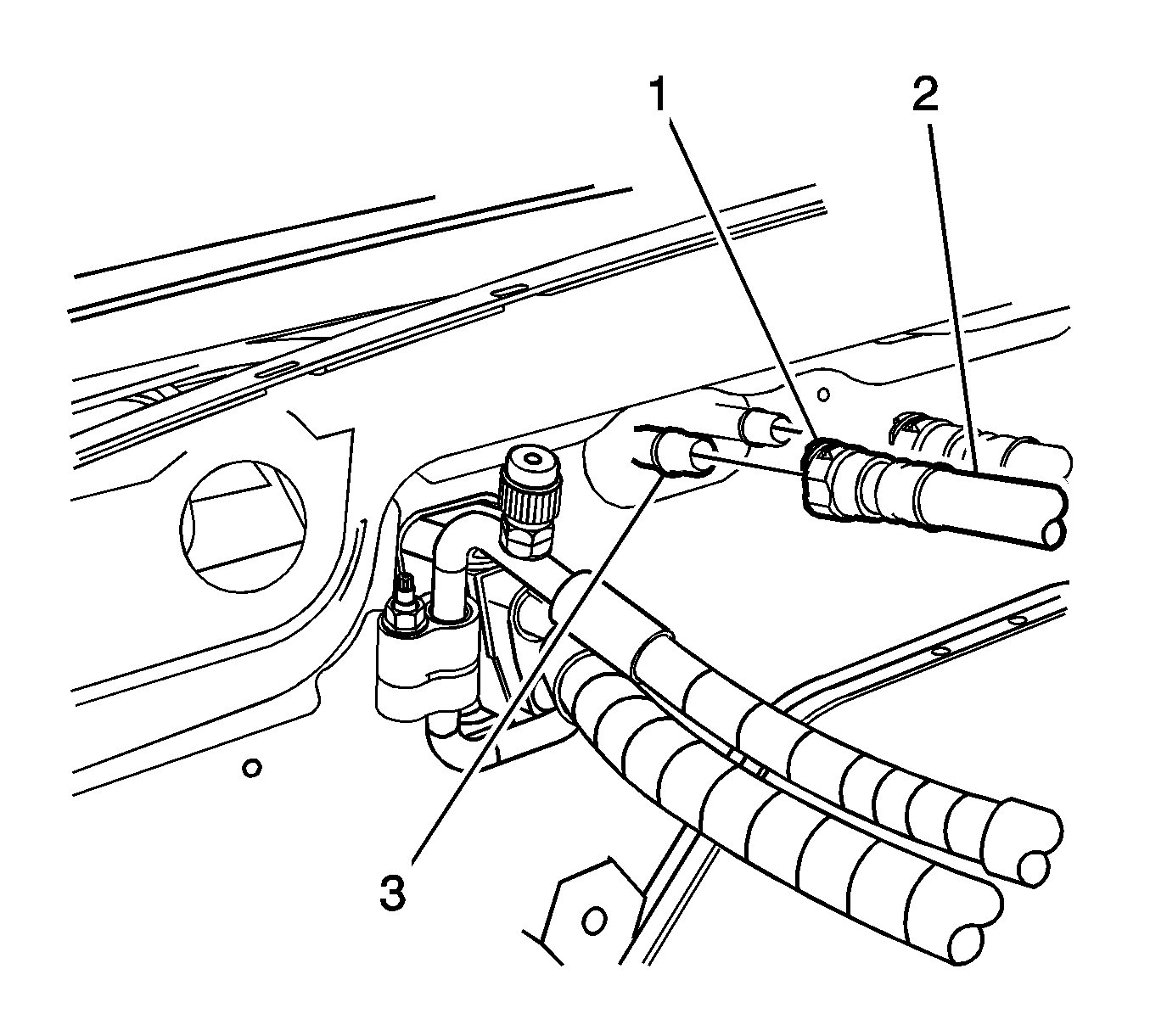 1
2
3