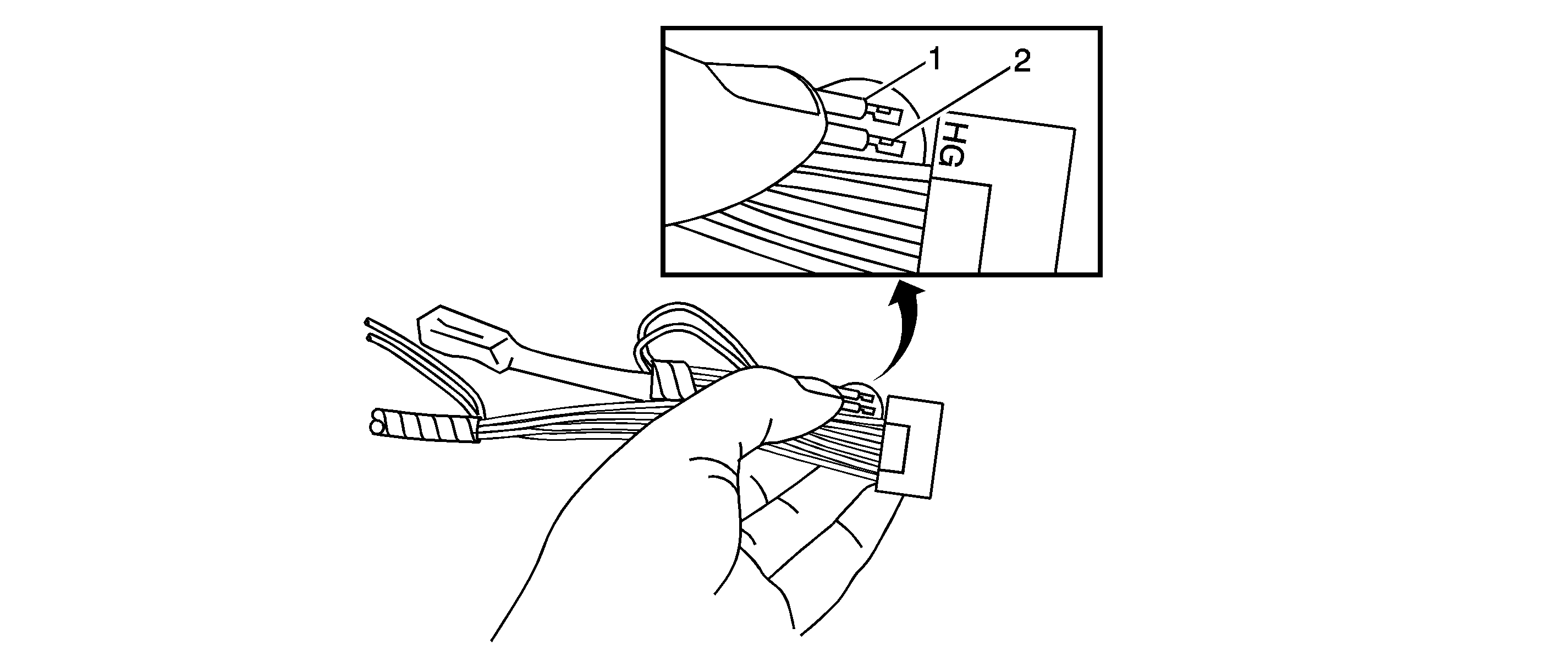 1
2
HG