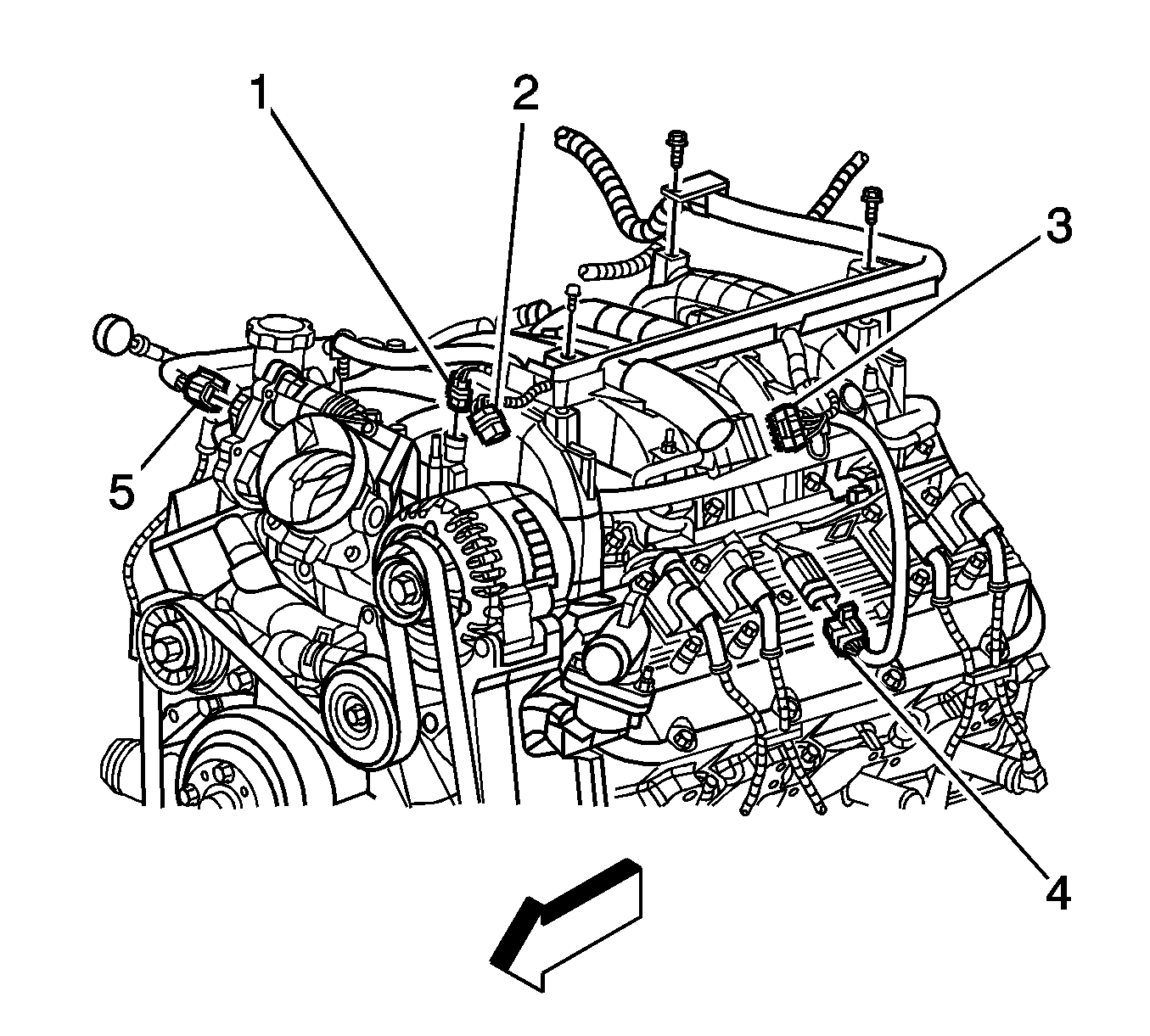 1
2
3
5
4