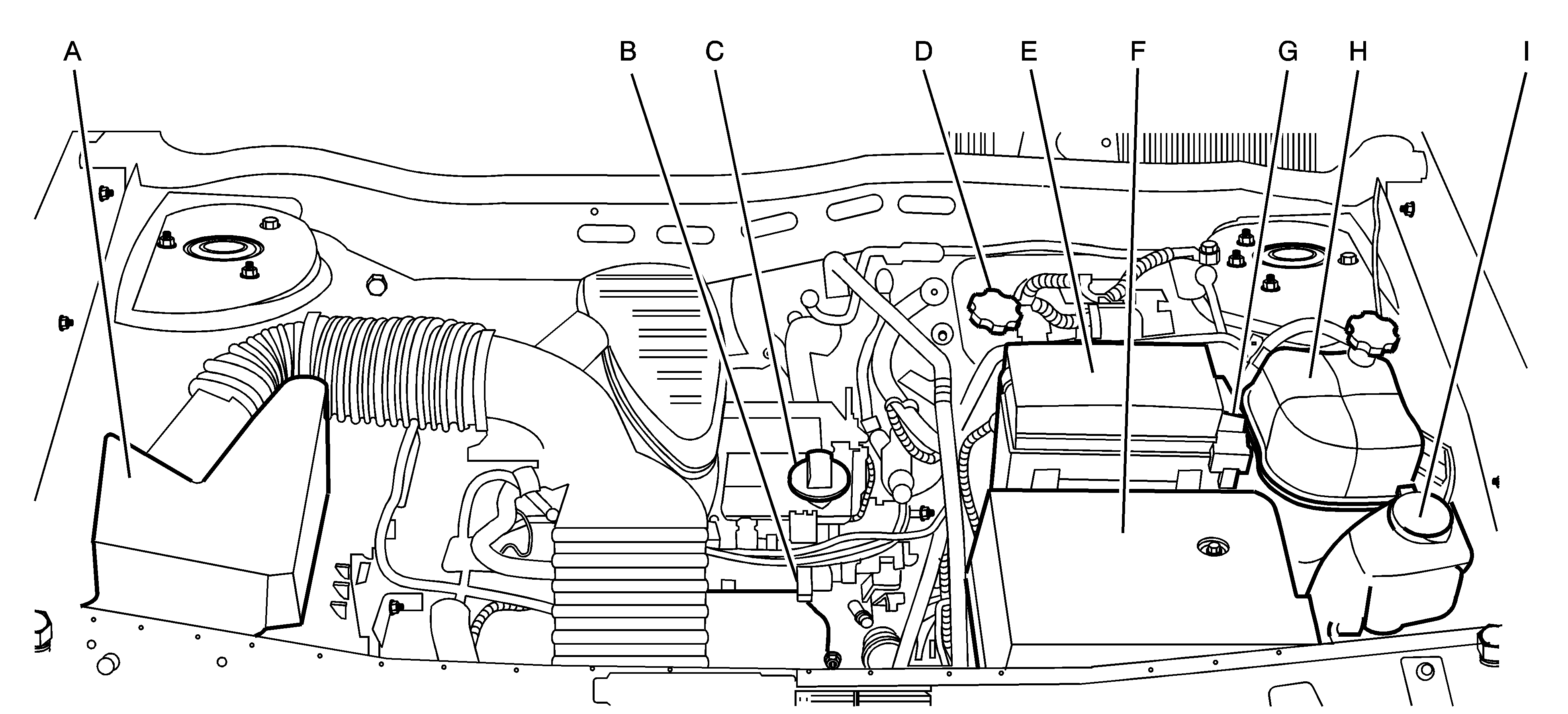 A B C D E F G H I