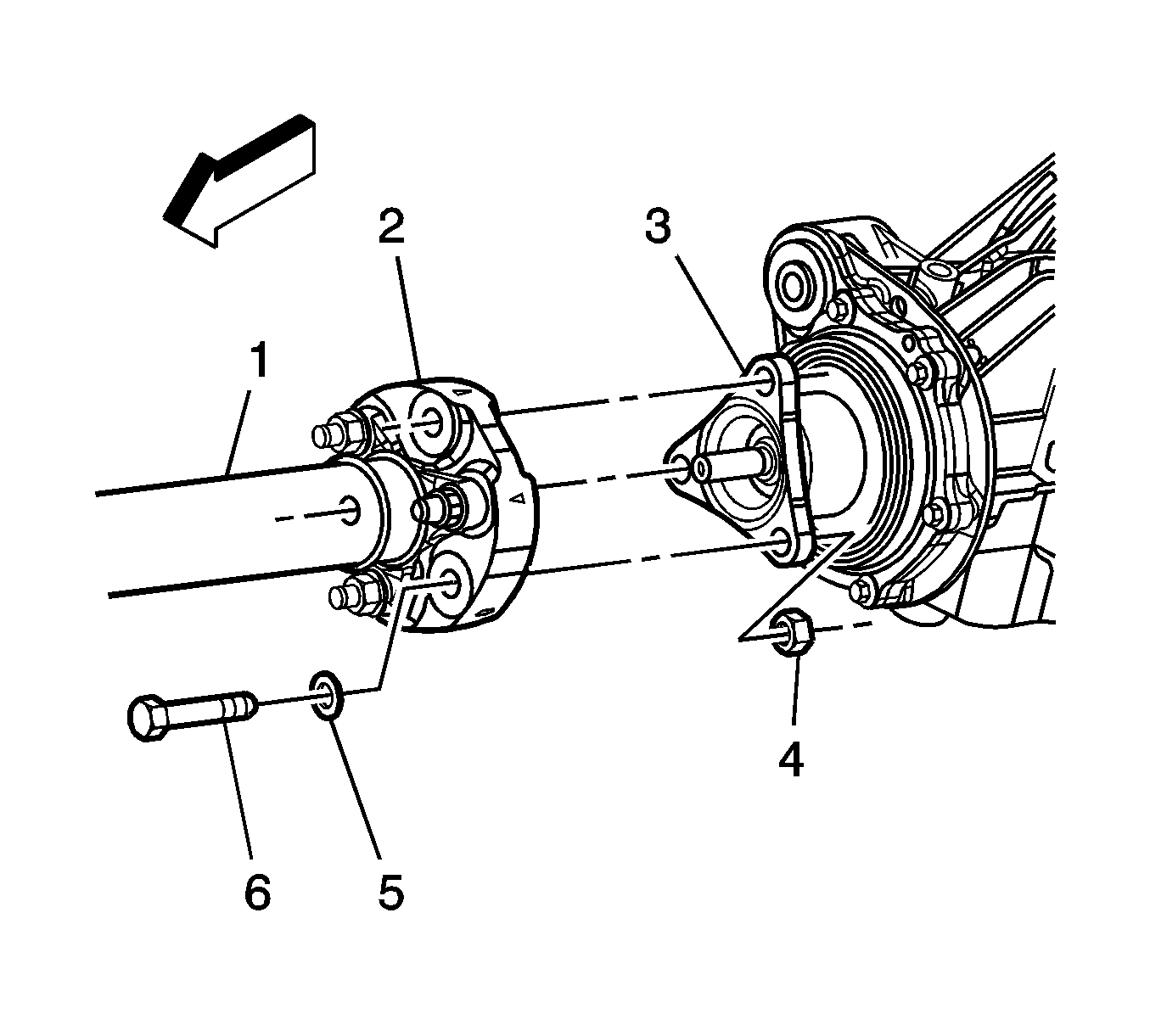 2
3
1
4
6
5