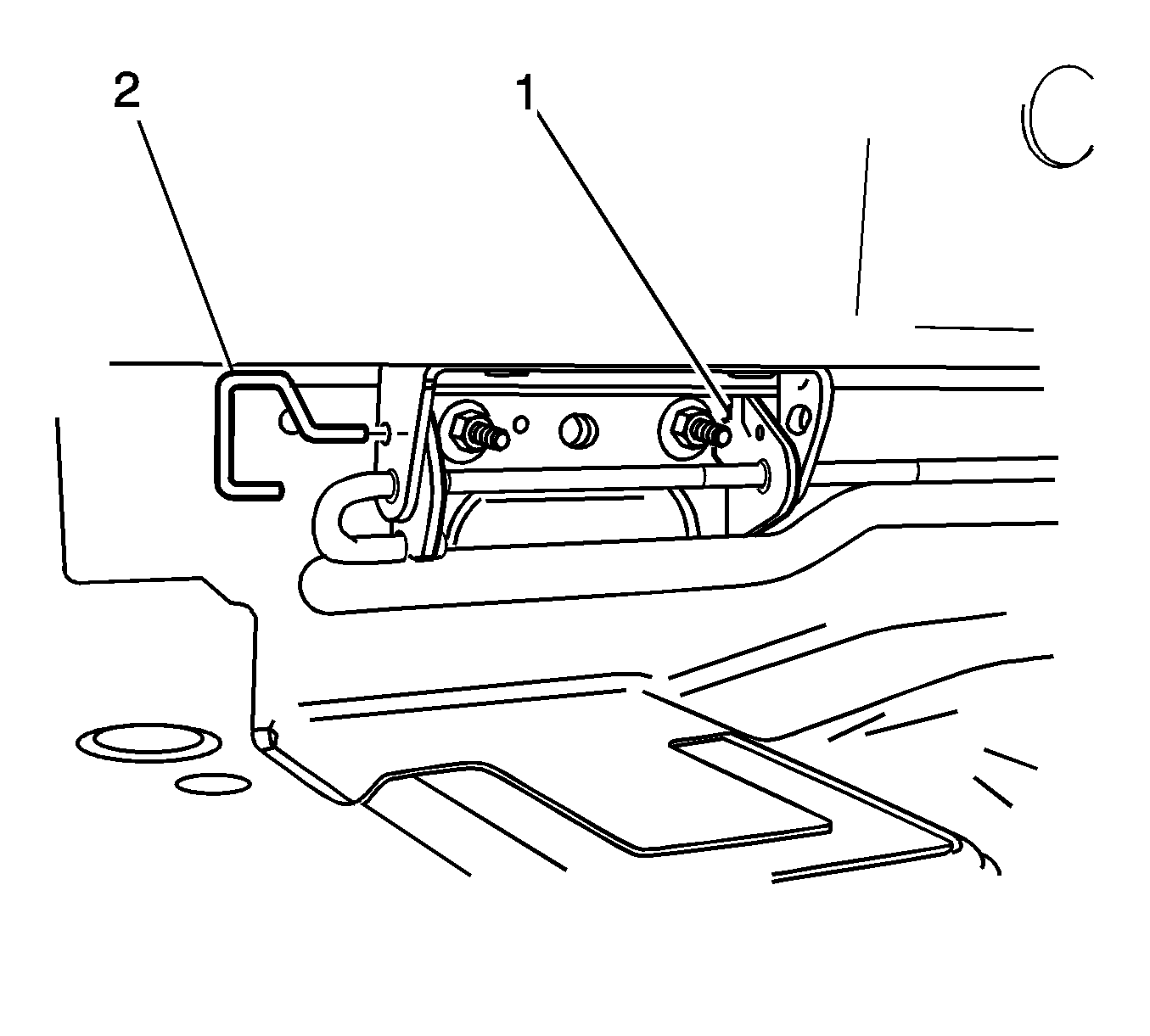 2
1